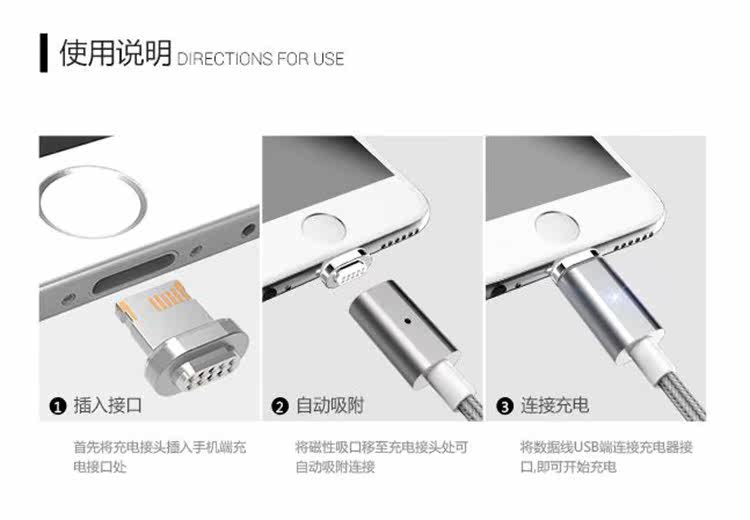 使用说明 DIRECTIONS FOR USE

❶ 插入接口

首先将充电接头插入手机端充电接口处

❷ 自动吸附

将磁性吸口移至充电接头处可自动吸附连接

❸ 连接充电

将数据线USB端连接充电器接口,即可开始充电