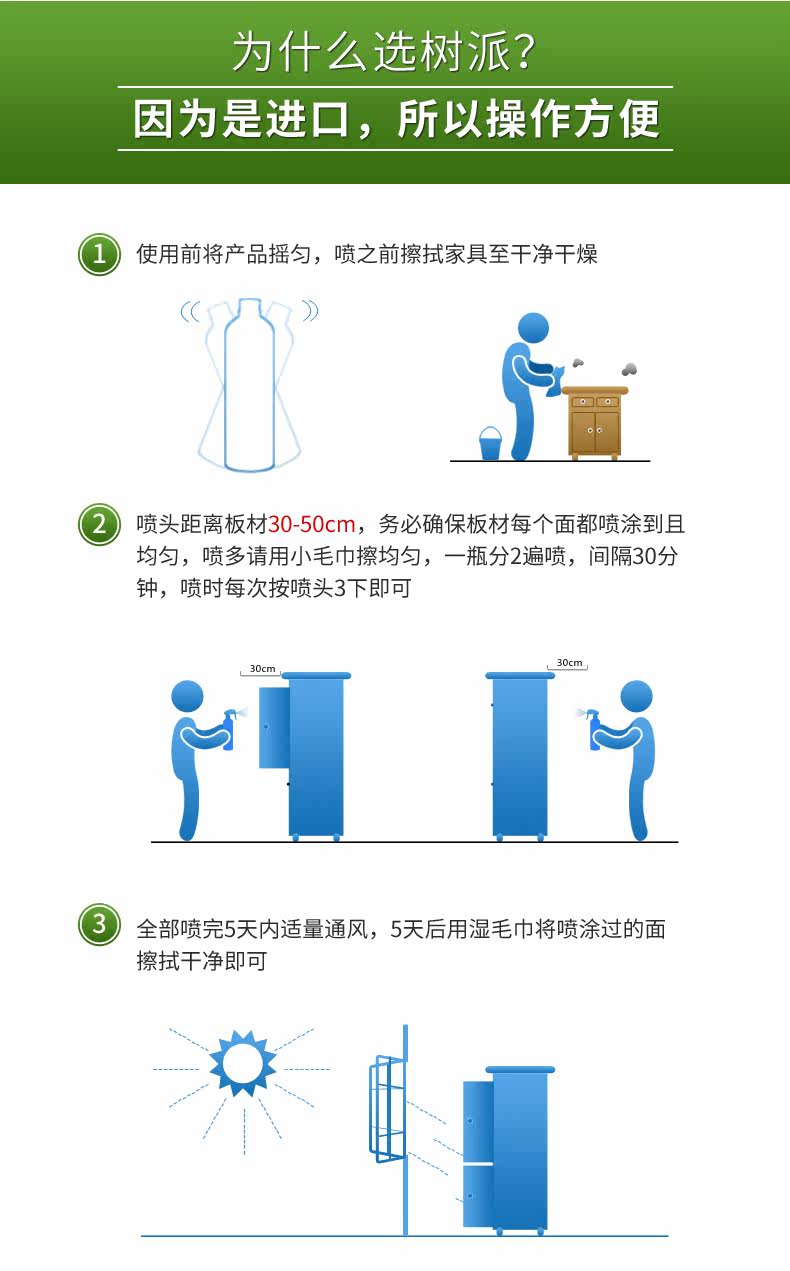 为什么选树派？
因为是进口，所以操作方便

1 使用前将产品摇匀，喷之前擦拭家具至干净干燥

2 喷头距离板材30-50cm，务必确保板材每个面都喷涂到且均匀，喷多请用小毛巾擦均匀，一瓶分2遍喷，间隔30分钟，喷时每次按喷头3下即可

30cm

30cm

3 全部喷完5天内适量通风，5天后用湿毛巾将喷涂过的面擦拭干净即可