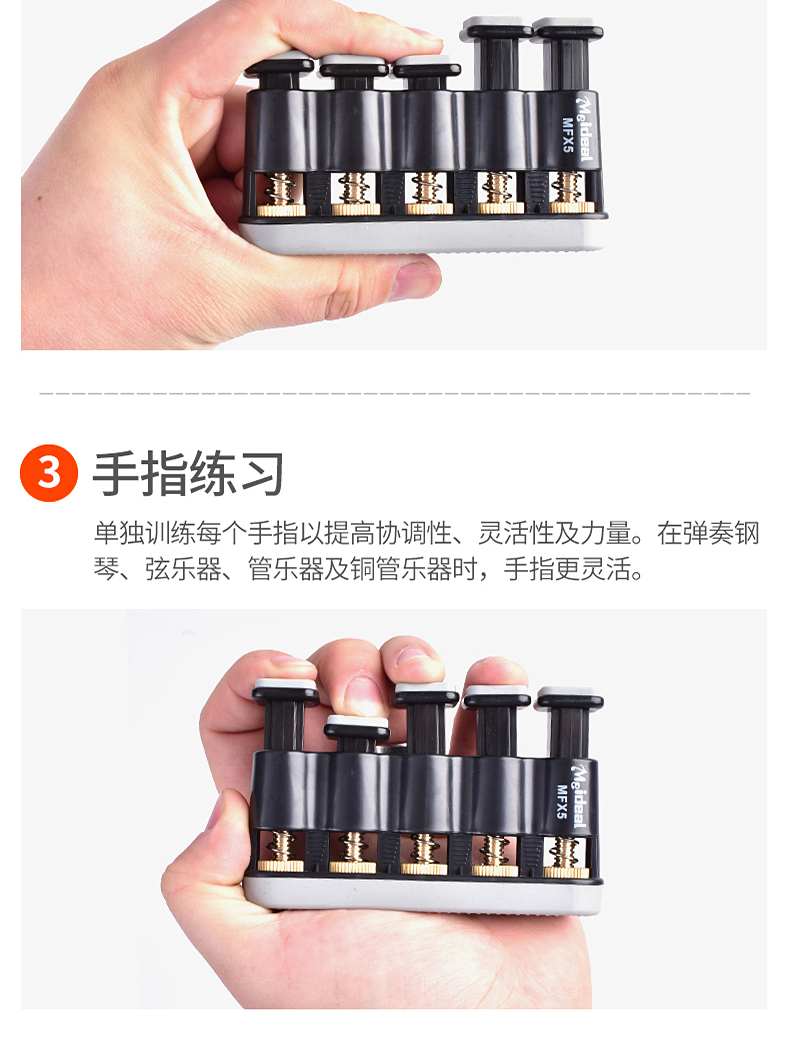 Meideal
MFX5

3 手指练习

单独训练每个手指以提高协调性、灵活性及力量。在弹奏钢琴、弦乐器、管乐器及铜管乐器时，手指更灵活。

Meideal
MFX5