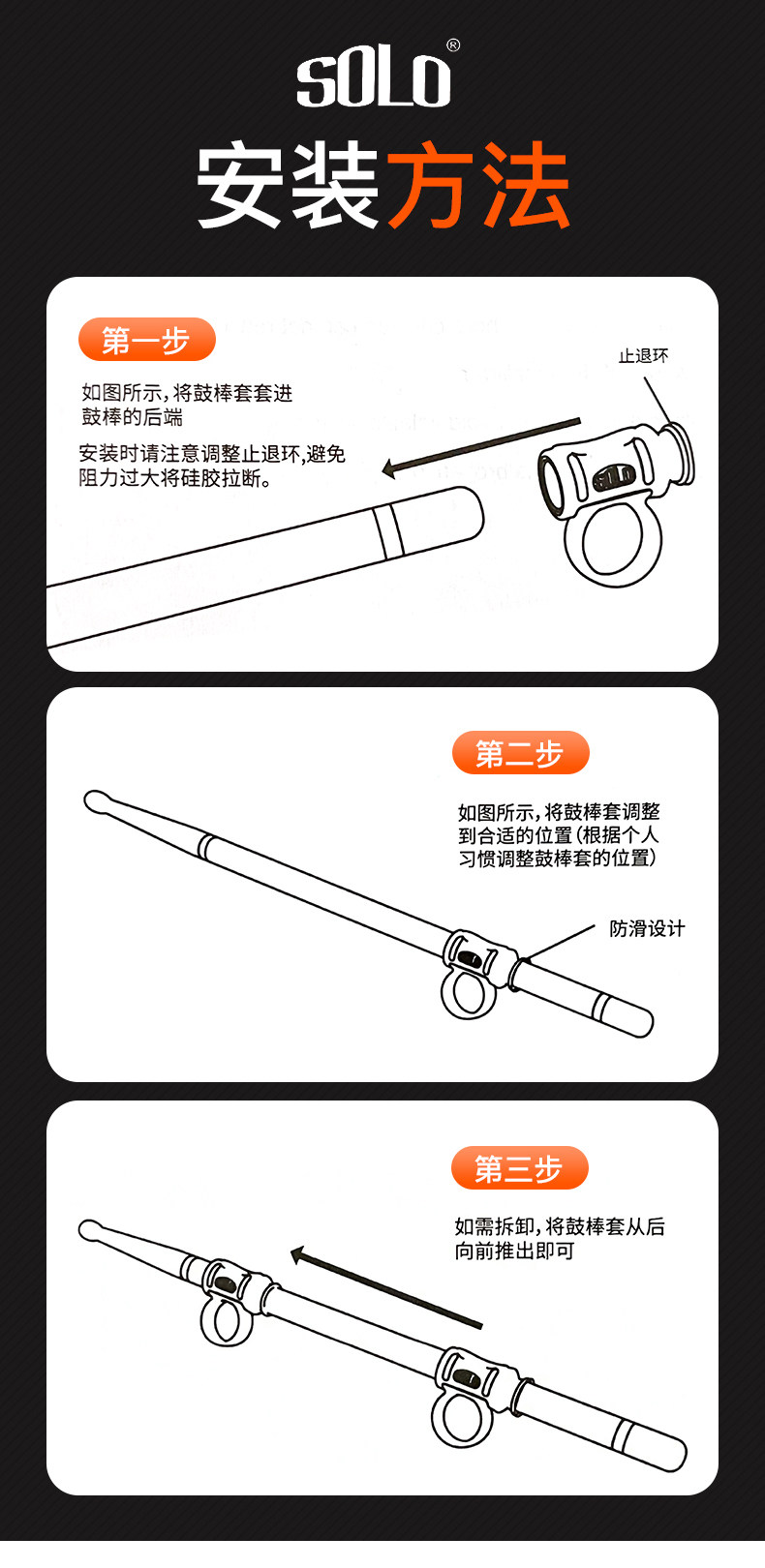 SOLO®

安装方法

第一步

如图所示，将鼓棒套套进鼓棒的后端

安装时请注意调整止退环，避免阻力过大将硅胶拉断。

止退环

SOLO

第二步

如图所示，将鼓棒套调整到合适的位置（根据个人习惯调整鼓棒套的位置）

防滑设计

第三步

如需拆卸，将鼓棒套从后向前推出即可