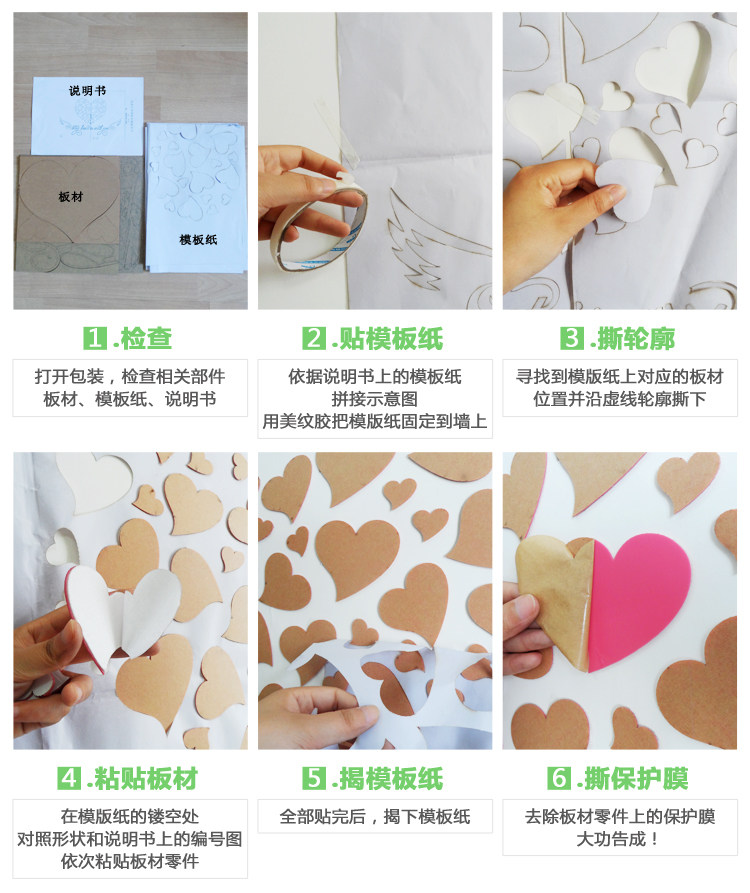 说明书

板材

模板纸

1.检查

打开包装，检查相关部件
板材、模板纸、说明书

2.贴模板纸

依据说明书上的模板纸
拼接示意图
用美纹胶把模版纸固定到墙上

3.撕轮廓

寻找到模版纸上对应的板材
位置并沿虚线轮廓撕下

4.粘贴板材

在模版纸的镂空处
对照形状和说明书上的编号图
依次粘贴板材零件

5.揭模板纸

全部贴完后，揭下模板纸

6.撕保护膜

去除板材零件上的保护膜
大功告成！