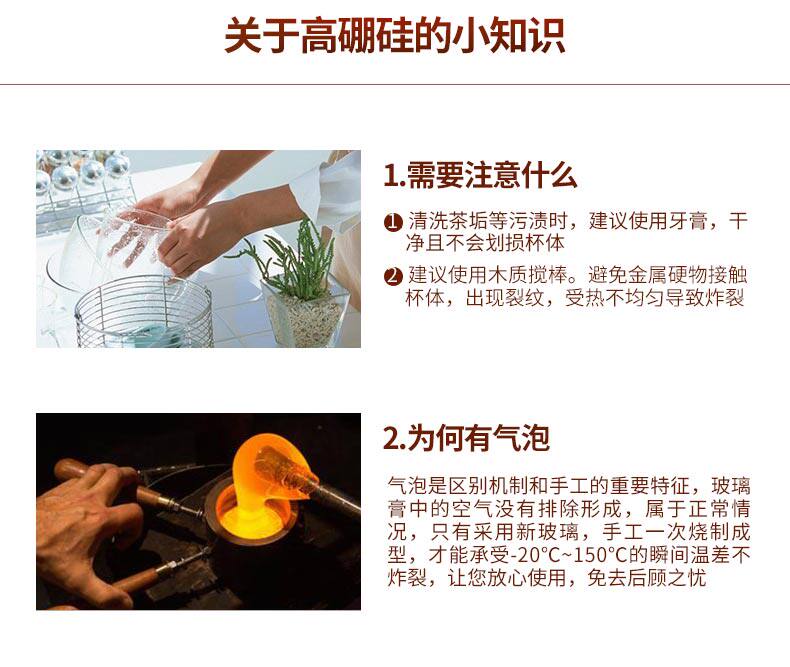 关于高硼硅的小知识

1.需要注意什么

❶ 清洗茶垢等污渍时，建议使用牙膏，干净且不会划损杯体

❷ 建议使用木质搅棒。避免金属硬物接触杯体，出现裂纹，受热不均匀导致炸裂

2.为何有气泡

气泡是区别机制和手工的重要特征，玻璃膏中的空气没有排除形成，属于正常情况，只有采用新玻璃，手工一次烧制成型，才能承受-20°C~150°C的瞬间温差不炸裂，让您放心使用，免去后顾之忧