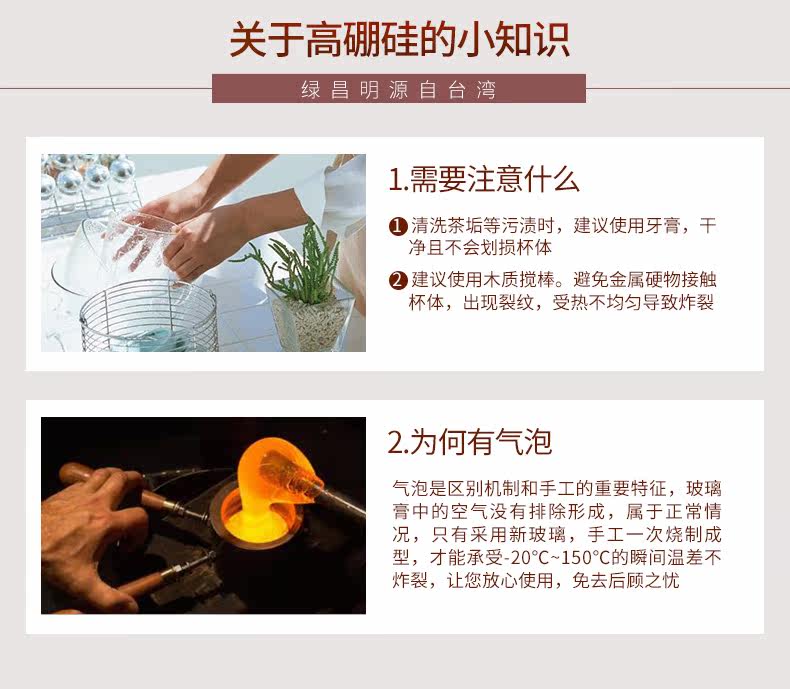 关于高硼硅的小知识

绿昌明源自台湾

1.需要注意什么

❶ 清洗茶垢等污渍时，建议使用牙膏，干净且不会划损杯体

❷ 建议使用木质搅棒。避免金属硬物接触杯体，出现裂纹，受热不均匀导致炸裂

2.为何有气泡

气泡是区别机制和手工的重要特征，玻璃膏中的空气没有排除形成，属于正常情况，只有采用新玻璃，手工一次烧制成型，才能承受-20°C~150°C的瞬间温差不炸裂，让您放心使用，免去后顾之忧