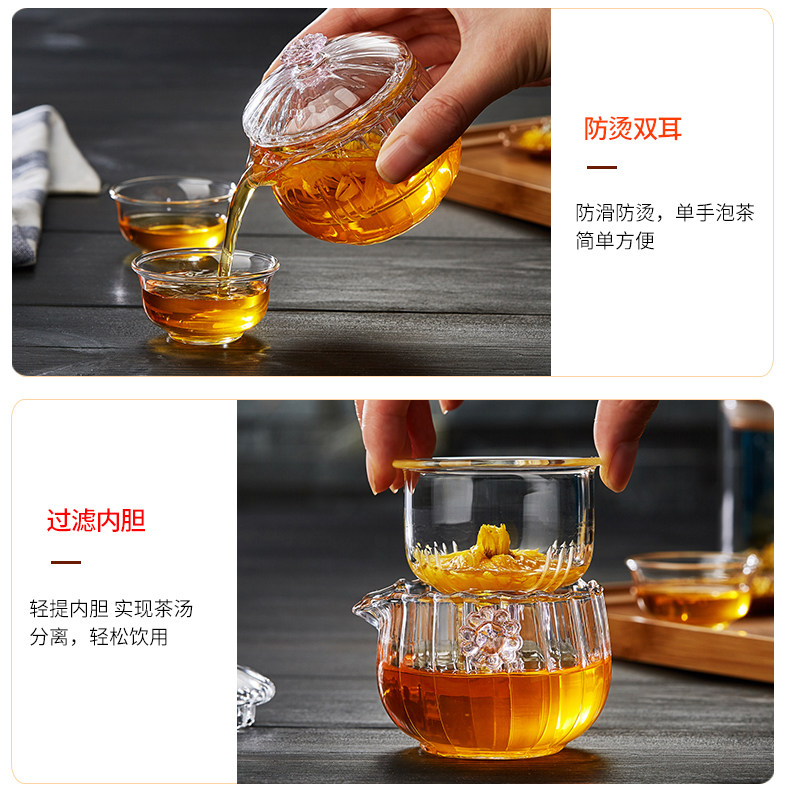 防烫双耳

防滑防烫，单手泡茶简单方便

过滤内胆

轻提内胆 实现茶汤分离，轻松饮用