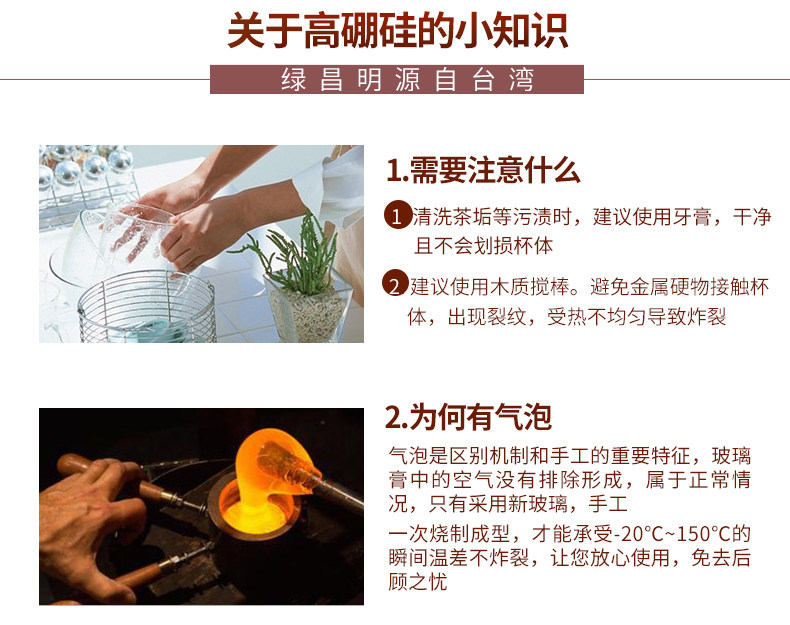 关于高硼硅的小知识

绿昌明源自台湾

1.需要注意什么

1 清洗茶垢等污渍时，建议使用牙膏，干净且不会划损杯体

2 建议使用木质搅棒。避免金属硬物接触杯体，出现裂纹，受热不均匀导致炸裂

2.为何有气泡

气泡是区别机制和手工的重要特征，玻璃膏中的空气没有排除形成，属于正常情况，只有采用新玻璃，手工

一次烧制成型，才能承受-20°C~150°C的瞬间温差不炸裂，让您放心使用，免去后顾之忧