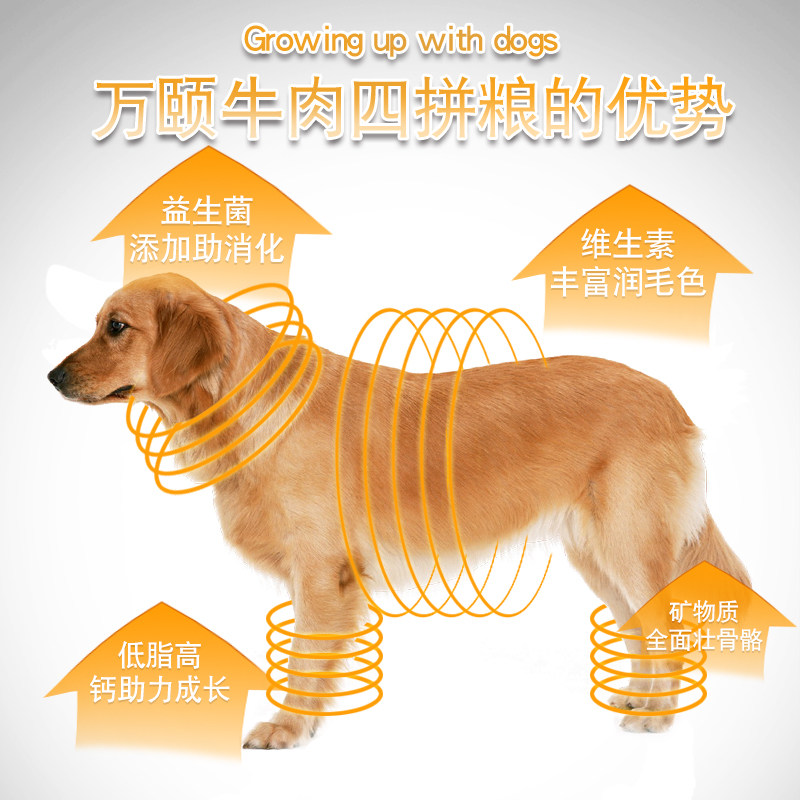 Growing up with dogs
万颐牛肉四拼粮的优势

益生菌
添加助消化

维生素
丰富润毛色

低脂高
钙助力成长

矿物质
全面壮骨骼