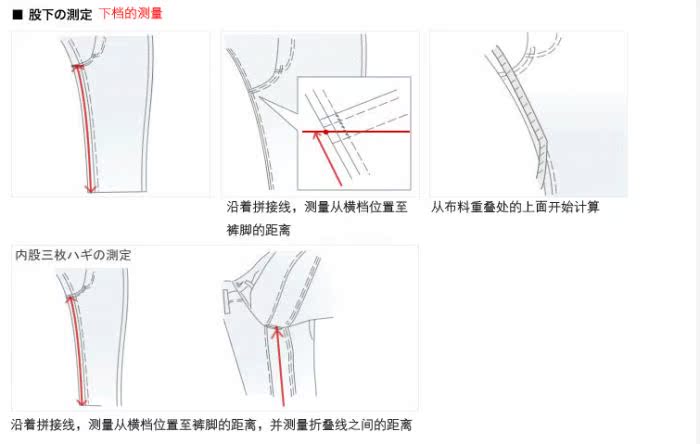 ■ 股下の測定 下档的测量

沿着拼接线，测量从横档位置至裤脚的距离

从布料重叠处的上面开始计算

内股三枚ハギの測定

沿着拼接线，测量从横档位置至裤脚的距离，并测量折叠线之间的距离