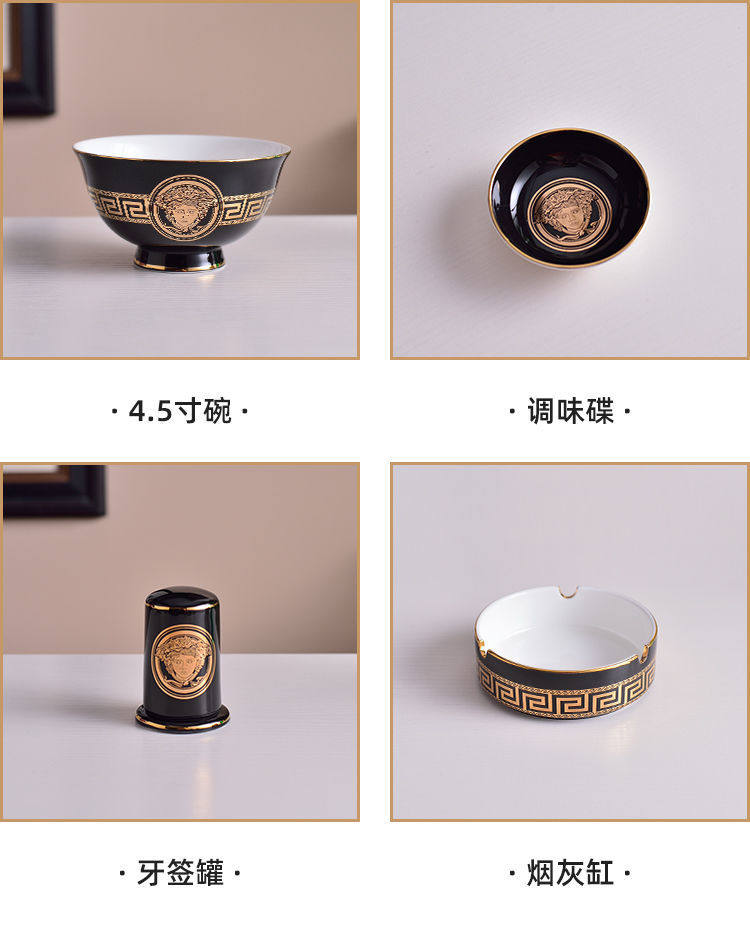 · 4.5寸碗 ·

· 调味碟 ·

· 牙签罐 ·

· 烟灰缸 ·