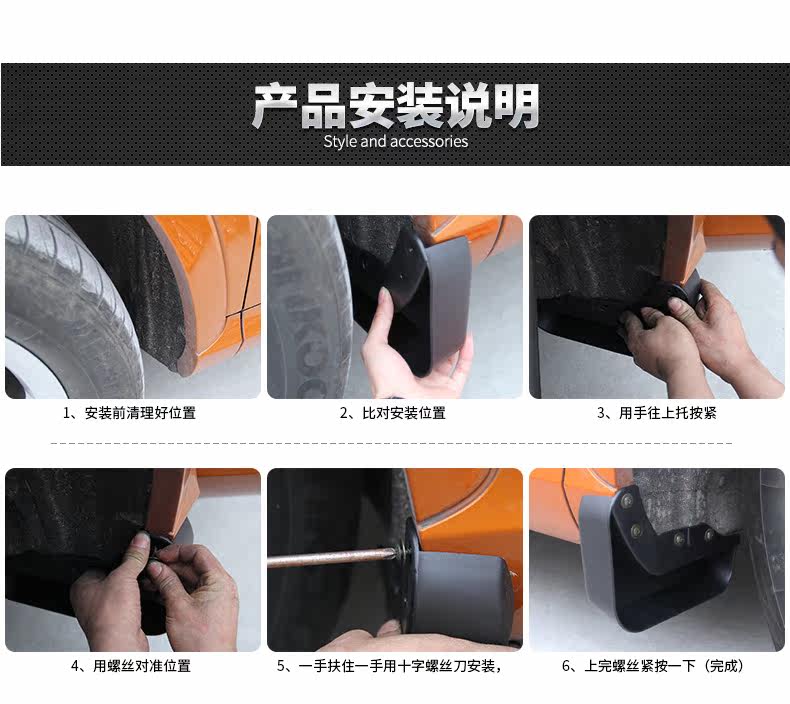 产品安装说明
Style and accessories

1、安装前清理好位置

2、比对安装位置

3、用手往上托按紧

4、用螺丝对准位置

5、一手扶住一手用十字螺丝刀安装，

6、上完螺丝紧按一下（完成）