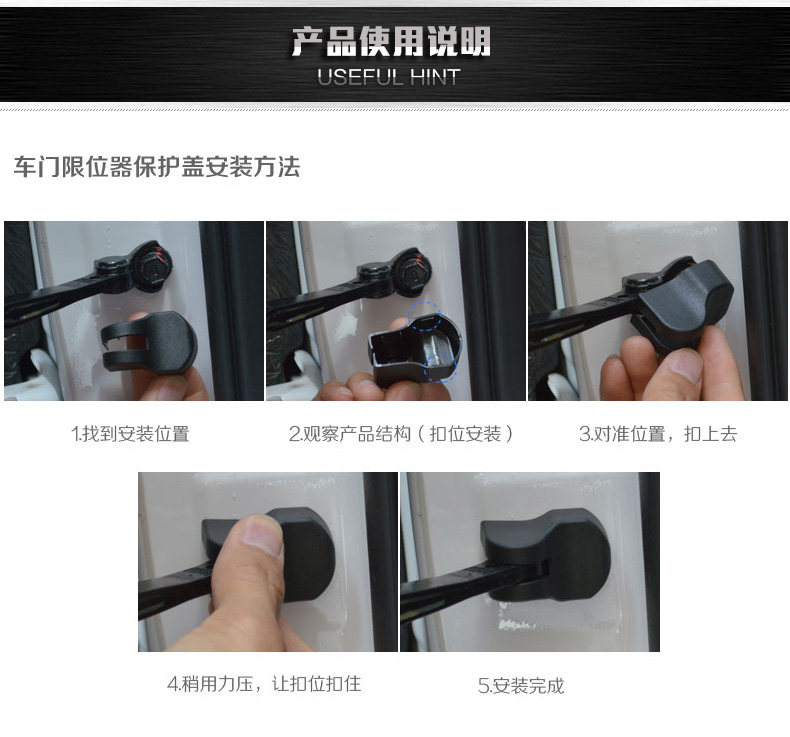 产品使用说明
USEFUL HINT

车门限位器保护盖安装方法

1.找到安装位置

2.观察产品结构（扣位安装）

3.对准位置，扣上去

4.稍用力压，让扣位扣住

5.安装完成