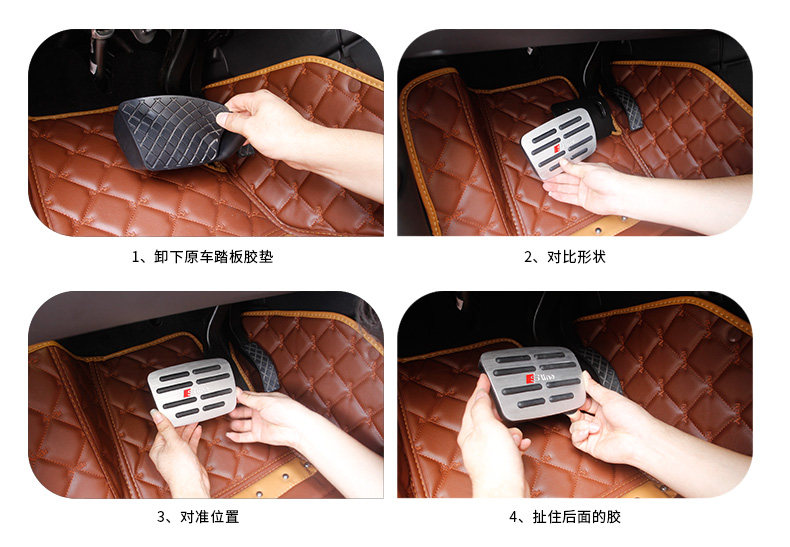 1、卸下原车踏板胶垫

2、对比形状

3、对准位置

4、扯住后面的胶