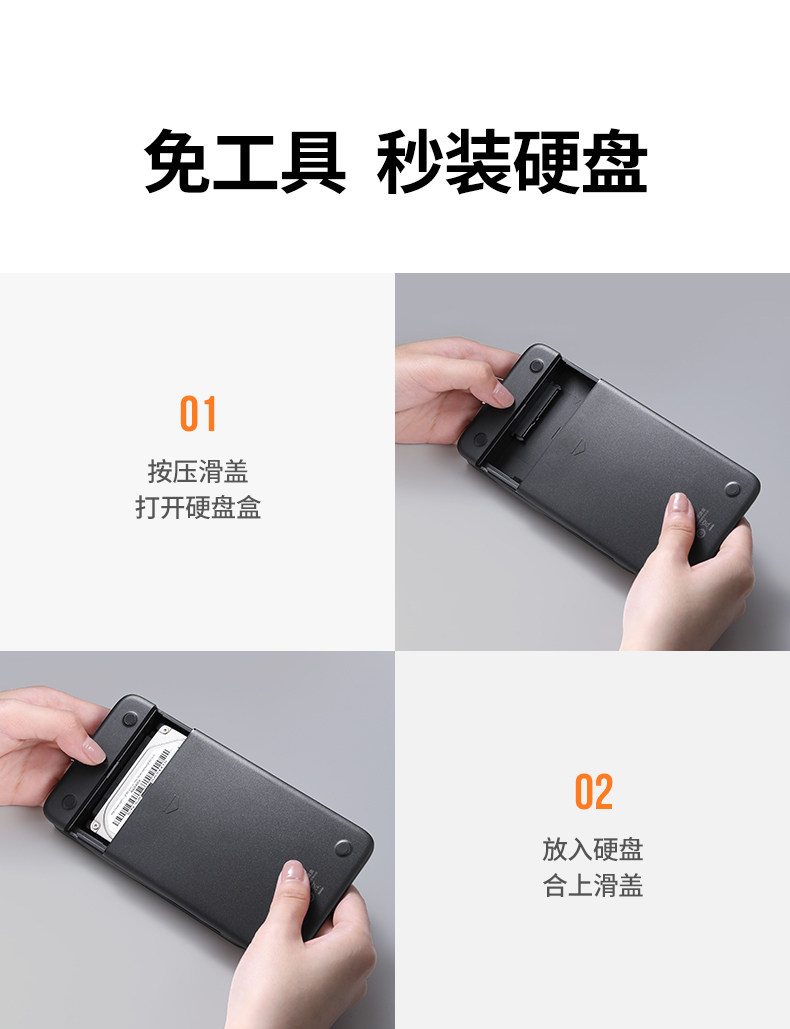 免工具 秒装硬盘

01

按压滑盖
打开硬盘盒

02

放入硬盘
合上滑盖