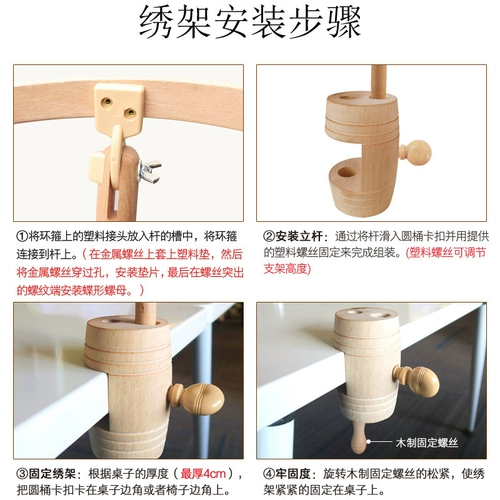 绣架安装步骤

①将环箍上的塑料接头放入杆的槽中，将环箍连接到杆上。（在金属螺丝上套上塑料垫，然后将金属螺丝穿过孔，安装垫片，最后在螺丝突出的螺纹端安装蝶形螺母。）

②安装立杆：通过将杆滑入圆桶卡扣并用提供的塑料螺丝固定来完成组装。(塑料螺丝可调节支架高度)

木制固定螺丝

③固定绣架：根据桌子的厚度（最厚4cm），把圆桶卡扣卡在桌子边角或者椅子边角上。

④牢固度：旋转木制固定螺丝的松紧，使绣架紧紧的固定在桌子上。