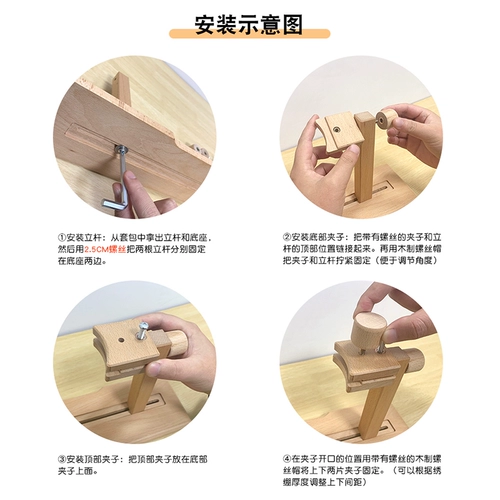 安装示意图

①安装立杆：从套包中拿出立杆和底座，然后用2.5CM螺丝把两根立杆分别固定在底座两边。

②安装底部夹子：把带有螺丝的夹子和立杆的顶部位置链接起来。再用木制螺丝帽把夹子和立杆拧紧固定（便于调节角度）

③安装顶部夹子：把顶部夹子放在底部夹子上面。

④在夹子开口的位置用带有螺丝的木制螺丝帽将上下两片夹子固定。（可以根据绣绷厚度调整上下间距）