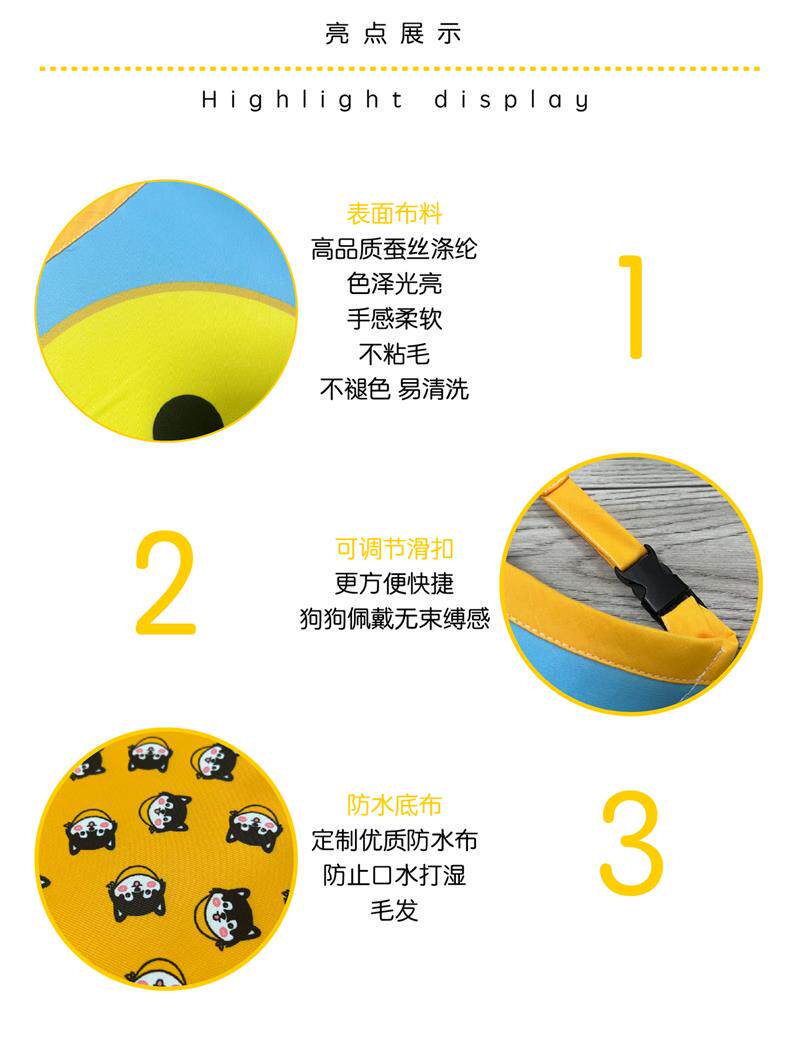 亮点展示

Highlight display

表面布料
高品质蚕丝涤纶
色泽光亮
手感柔软
不粘毛
不褪色 易清洗

1

2

可调节滑扣
更方便快捷
狗狗佩戴无束缚感

防水底布
定制优质防水布
防止口水打湿
毛发

3