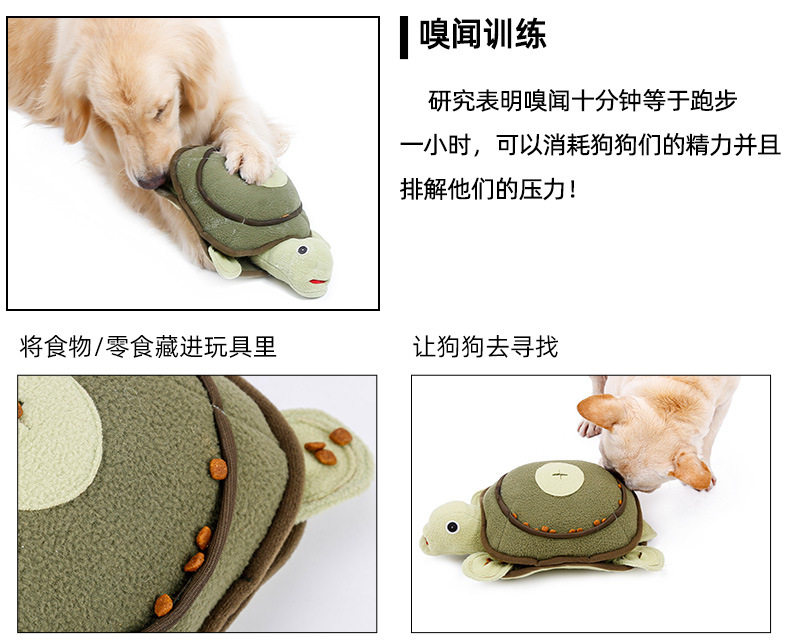 嗅闻训练

研究表明嗅闻十分钟等于跑步一小时，可以消耗狗狗们的精力并且排解他们的压力！

将食物/零食藏进玩具里

让狗狗去寻找