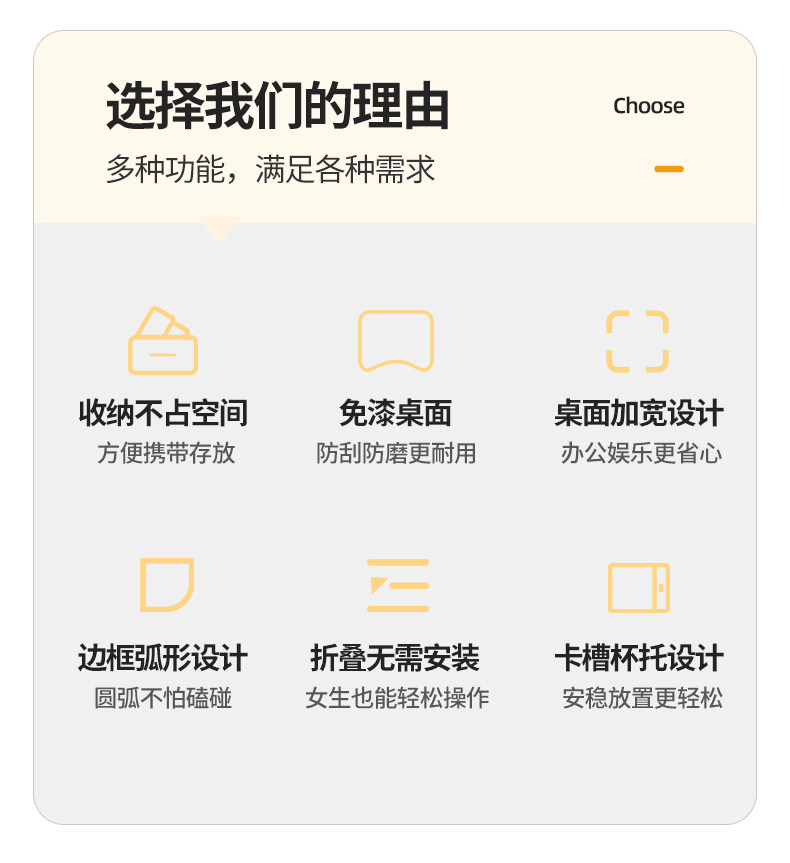 选择我们的理由

Choose

多种功能，满足各种需求

收纳不占空间
方便携带存放

免漆桌面
防刮防磨更耐用

桌面加宽设计
办公娱乐更省心

边框弧形设计
圆弧不怕磕碰

折叠无需安装
女生也能轻松操作

卡槽杯托设计
安稳放置更轻松