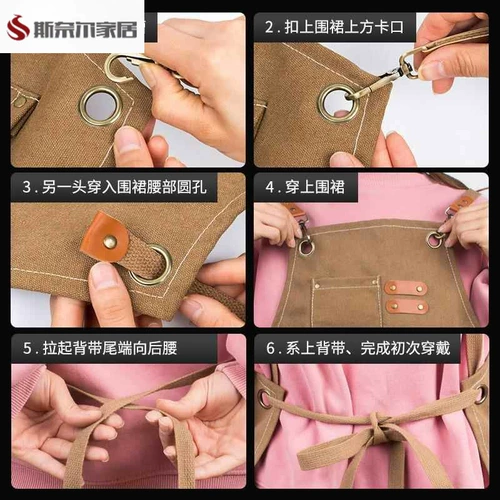 斯奈尔家居

2. 扣上围裙上方卡口

3. 另一头穿入围裙腰部圆孔

4. 穿上围裙

5. 拉起背带尾端向后腰

6. 系上背带、完成初次穿戴