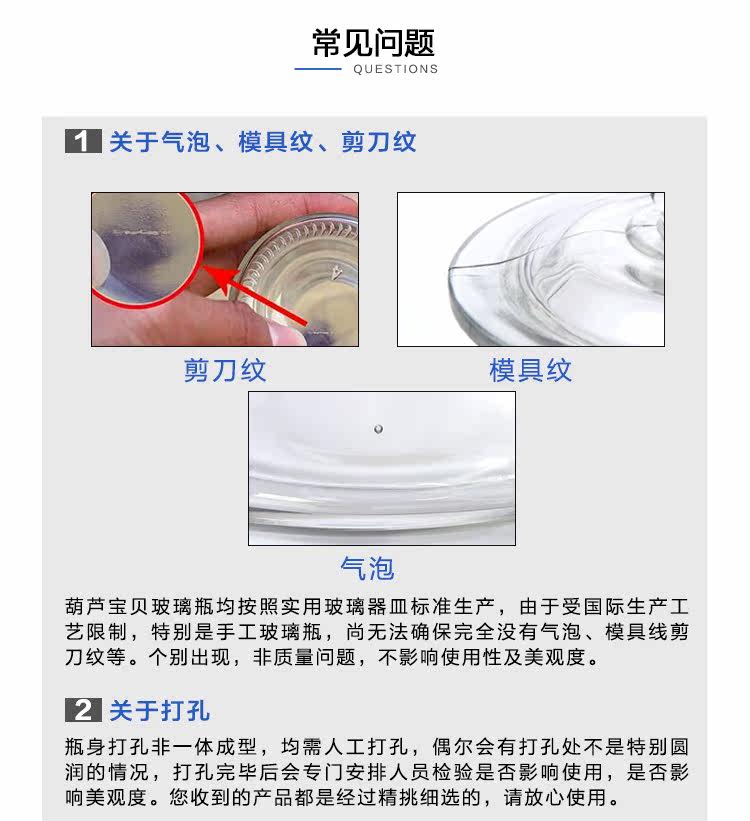 常见问题
QUESTIONS

1 关于气泡、模具纹、剪刀纹

剪刀纹

模具纹

气泡

葫芦宝贝玻璃瓶均按照实用玻璃器皿标准生产，由于受国际生产工艺限制，特别是手工玻璃瓶，尚无法确保完全没有气泡、模具线剪刀纹等。个别出现，非质量问题，不影响使用性及美观度。

2 关于打孔

瓶身打孔非一体成型，均需人工打孔，偶尔会有打孔处不是特别圆润的情况，打孔完毕后会专门安排人员检验是否影响使用，是否影响美观度。您收到的产品都是经过精挑细选的，请放心使用。