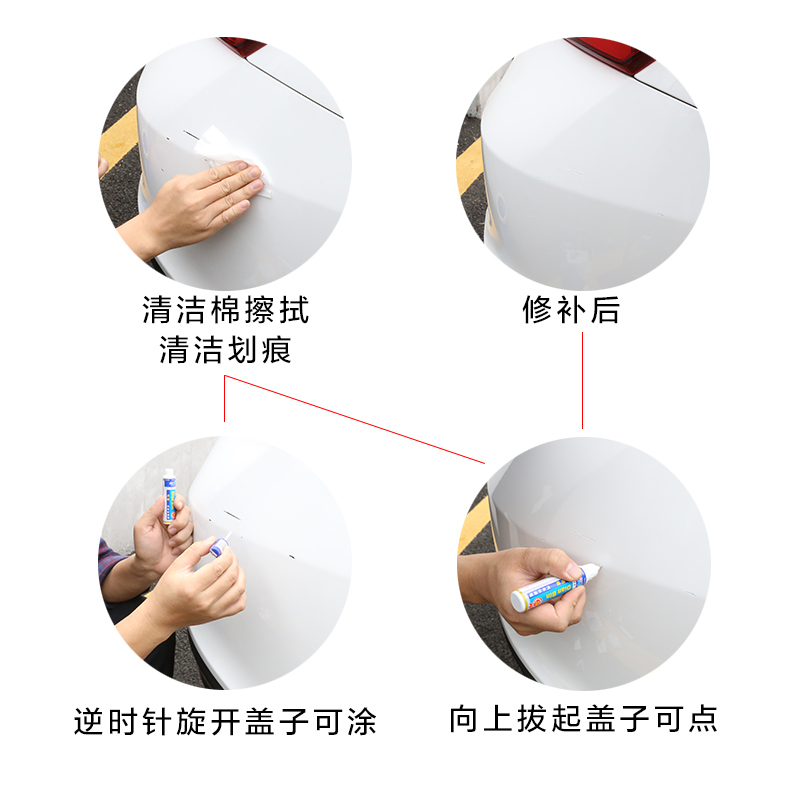 清洁棉擦拭
清洁划痕

修补后

逆时针旋开盖子可涂

向上拔起盖子可点