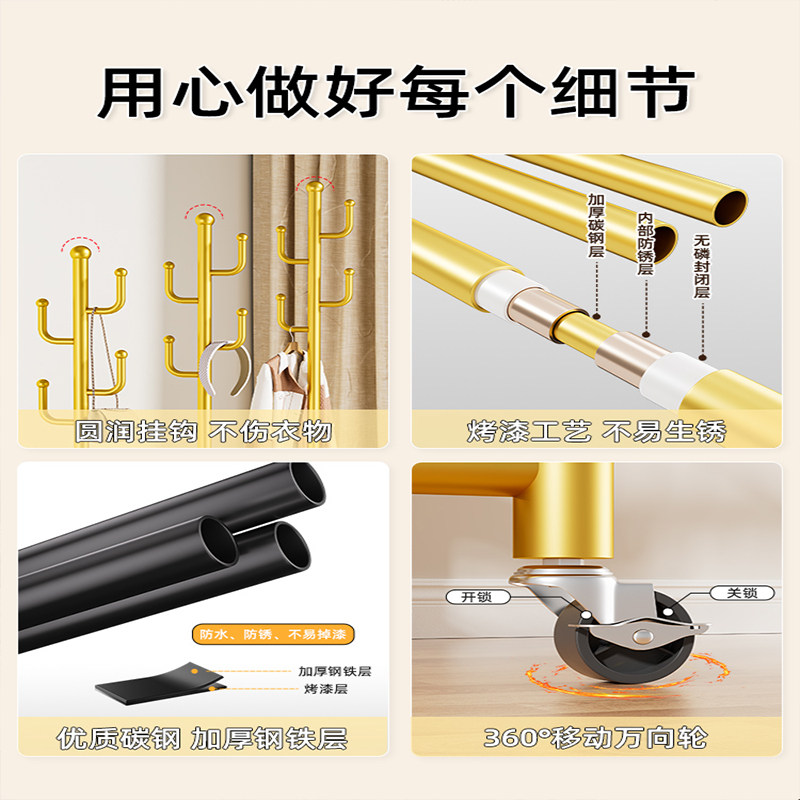 用心做好每个细节

圆润挂钩 不伤衣物

加厚碳钢层
内部防锈层
无磷封闭层

烤漆工艺 不易生锈

防水、防锈、不易掉漆

加厚钢铁层
烤漆层

优质碳钢 加厚钢铁层

开锁
关锁

360°移动万向轮