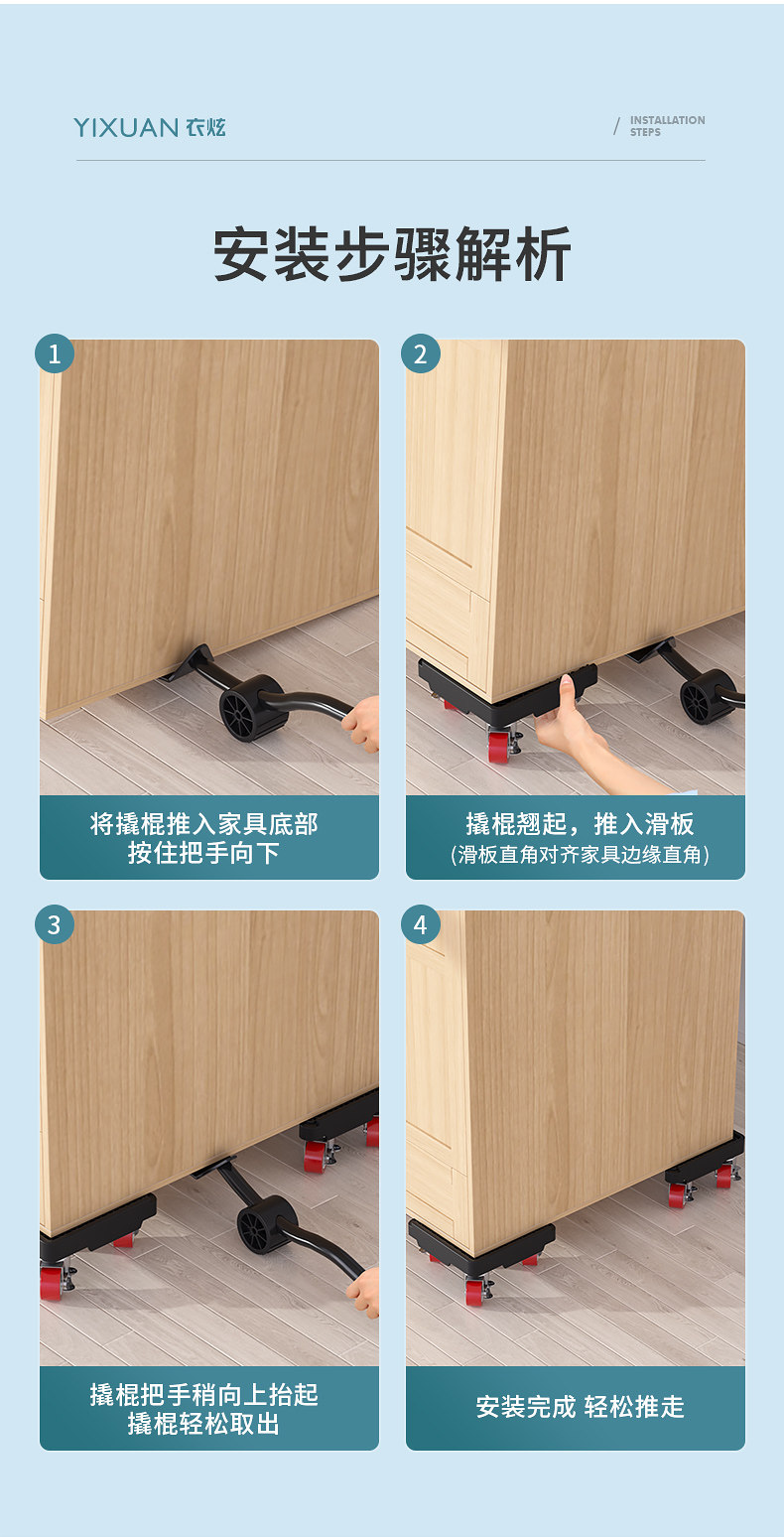 YIXUAN 衣炫

/ INSTALLATION STEPS

安装步骤解析

1

将撬棍推入家具底部
按住把手向下

2

撬棍翘起，推入滑板
(滑板直角对齐家具边缘直角)

3

撬棍把手稍向上抬起
撬棍轻松取出

4

安装完成 轻松推走