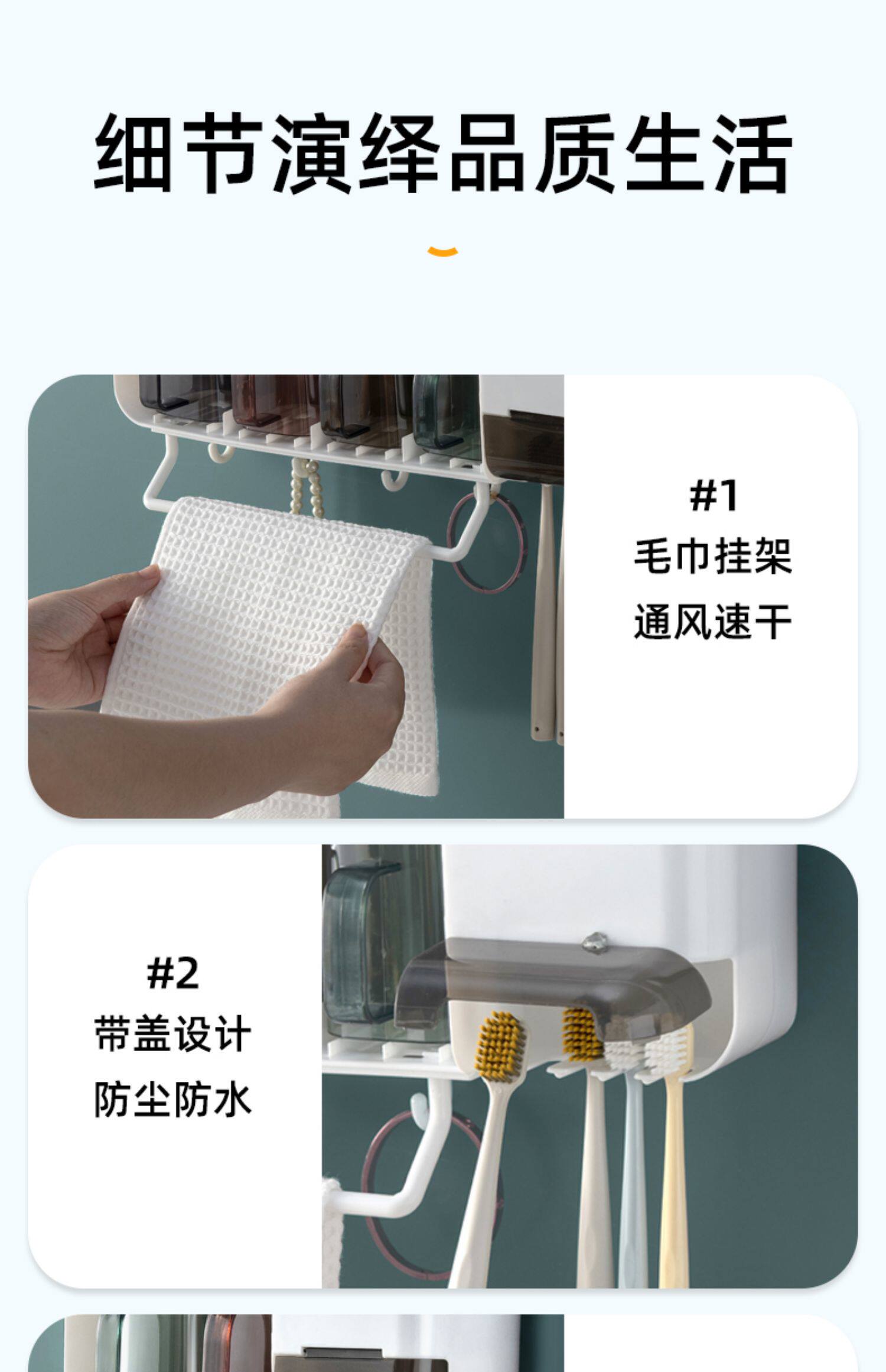 细节演绎品质生活

#1
毛巾挂架
通风速干

#2
带盖设计
防尘防水