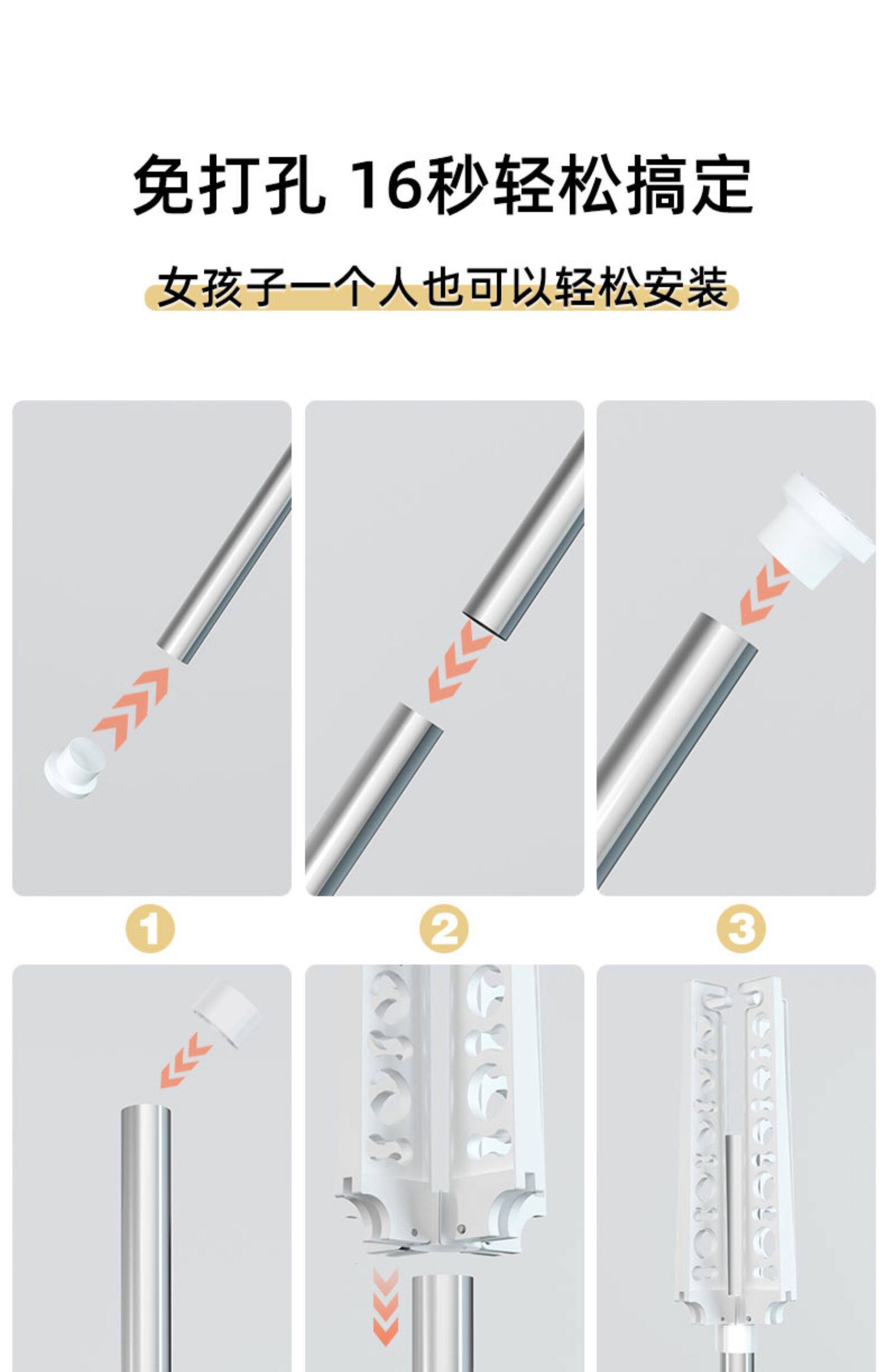 免打孔 16秒轻松搞定

女孩子一个人也可以轻松安装

1

2

3