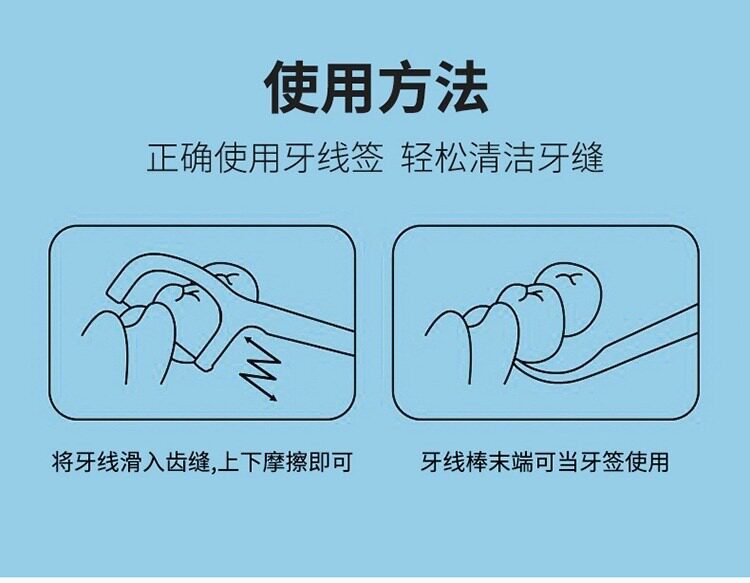 使用方法

正确使用牙线签 轻松清洁牙缝

将牙线滑入齿缝,上下摩擦即可

牙线棒末端可当牙签使用