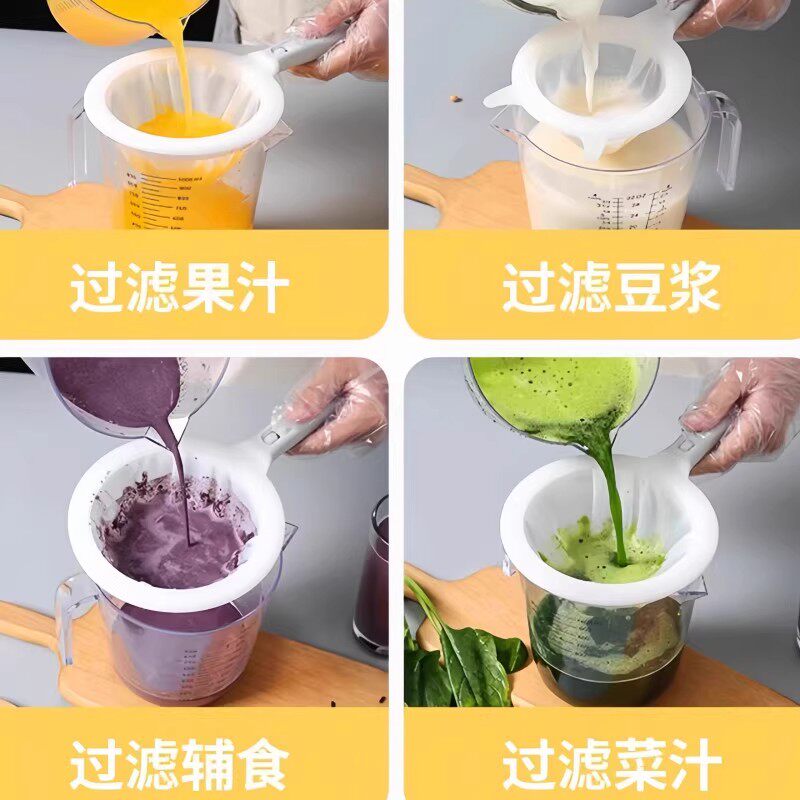 过滤果汁

过滤豆浆

过滤辅食

过滤菜汁