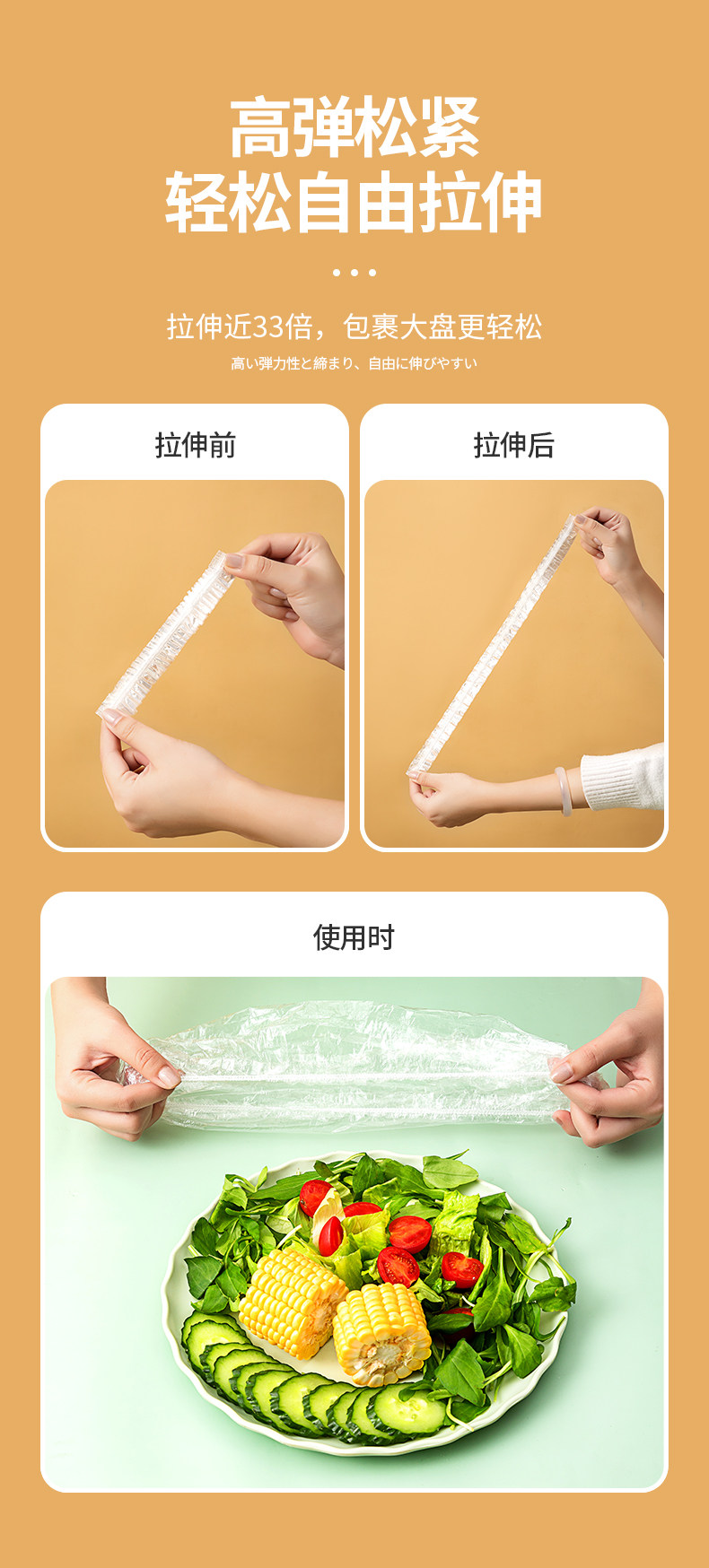 高弹松紧
轻松自由拉伸

拉伸近33倍，包裹大盘更轻松
高い弾力性と締まり、自由に伸びやすい

拉伸前

拉伸后

使用时