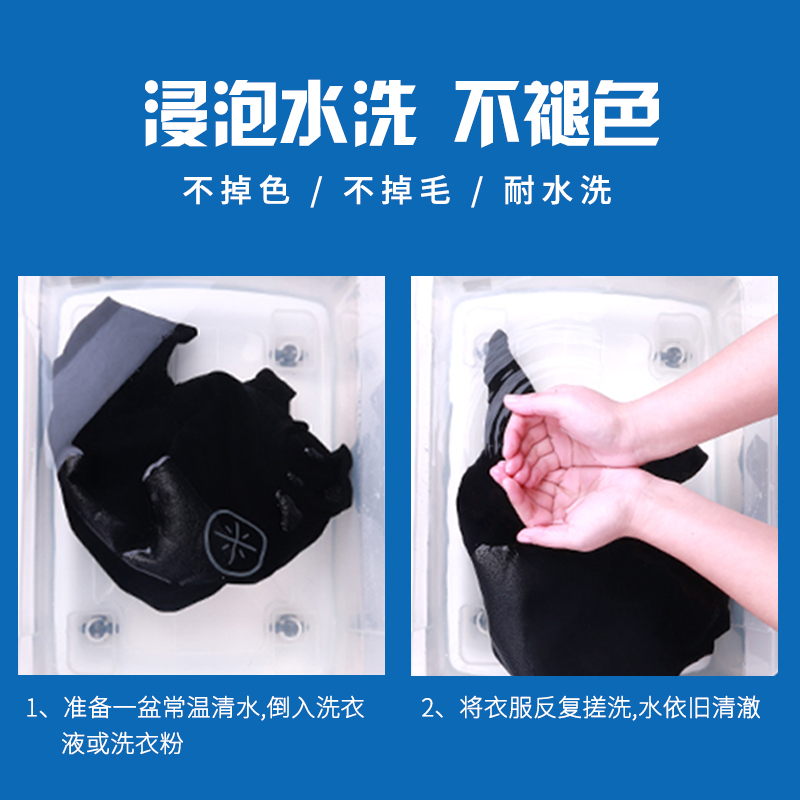 浸泡水洗 不褪色

不掉色 / 不掉毛 / 耐水洗

1、准备一盆常温清水,倒入洗衣液或洗衣粉

2、将衣服反复搓洗,水依旧清澈