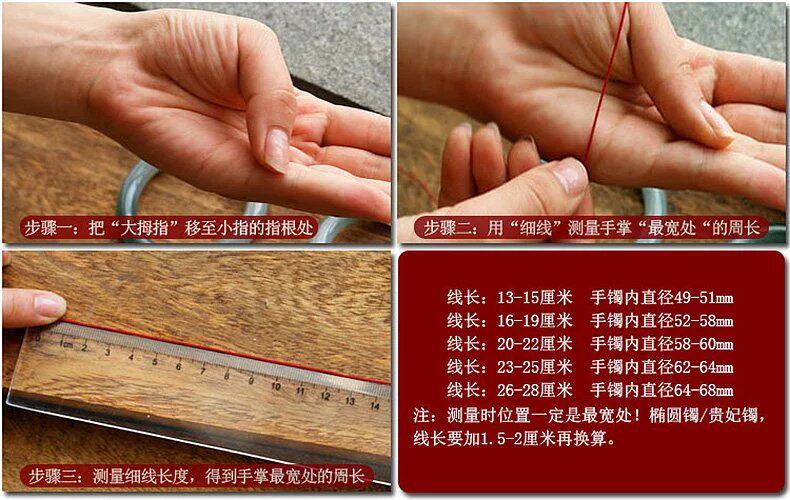 步骤一：把“大拇指”移至小指的指根处

步骤二：用“细线”测量手掌“最宽处“的周长

0 1cm 2 3 4 5 6 7 8 9 10 11 12 13 14

步骤三：测量细线长度，得到手掌最宽处的周长

线长：13-15厘米　手镯内直径49-51mm
线长：16-19厘米　手镯内直径52-58mm
线长：20-22厘米　手镯内直径58-60mm
线长：23-25厘米　手镯内直径62-64mm
线长：26-28厘米　手镯内直径64-68mm

注：测量时位置一定是最宽处！椭圆镯/贵妃镯，线长要加1.5-2厘米再换算。