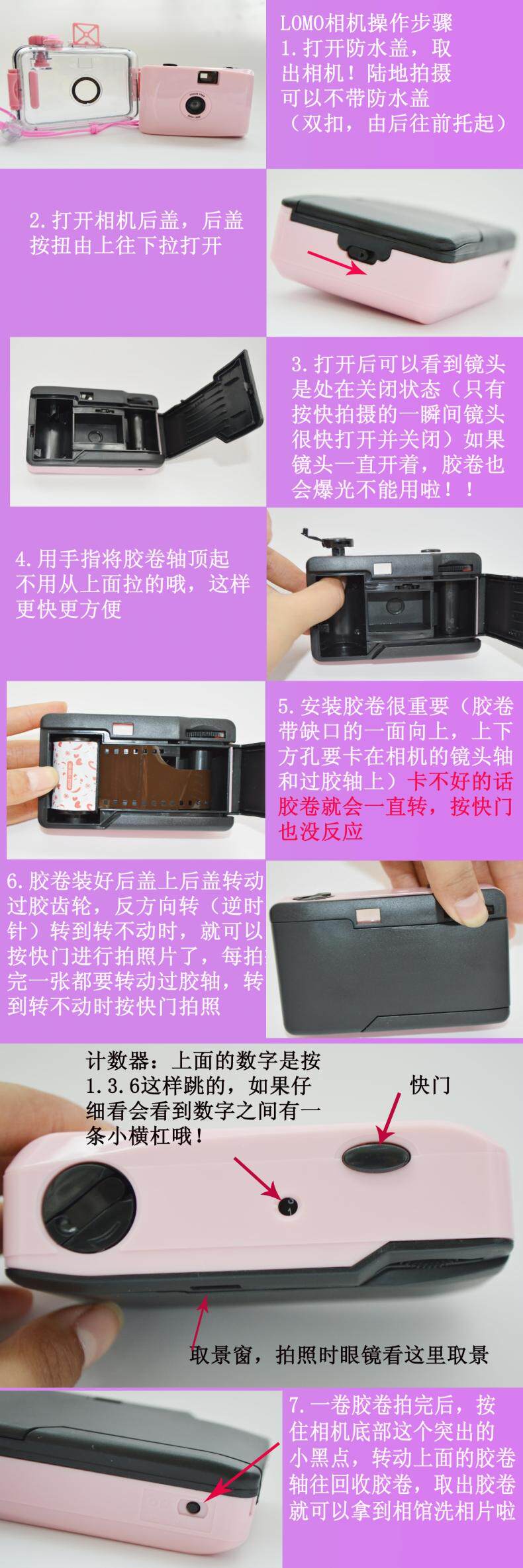 LOMO相机操作步骤
1.打开防水盖，取出相机！陆地拍摄可以不带防水盖（双扣，由后往前托起）

2.打开相机后盖，后盖按扭由上往下拉打开

3.打开后可以看到镜头是处在关闭状态（只有按快拍摄的一瞬间镜头很快打开并关闭）如果镜头一直开着，胶卷也会爆光不能用啦！！

4.用手指将胶卷轴顶起不用从上面拉的哦，这样更快更方便

5.安装胶卷很重要（胶卷带缺口的一面向上，上下方孔要卡在相机的镜头轴和过胶轴上）卡不好的话胶卷就会一直转，按快门也没反应

6.胶卷装好后盖上后盖转动过胶齿轮，反方向转（逆时针）转到转不动时，就可以按快门进行拍照片了，每拍完一张都要转动过胶轴，转到转不动时按快门拍照

计数器：上面的数字是按1.3.6这样跳的，如果仔细看会看到数字之间有一条小横杠哦！

快门

取景窗，拍照时眼镜看这里取景

7.一卷胶卷拍完后，按住相机底部这个突出的小黑点，转动上面的胶卷轴往回收胶卷，取出胶卷就可以拿到相馆洗相片啦