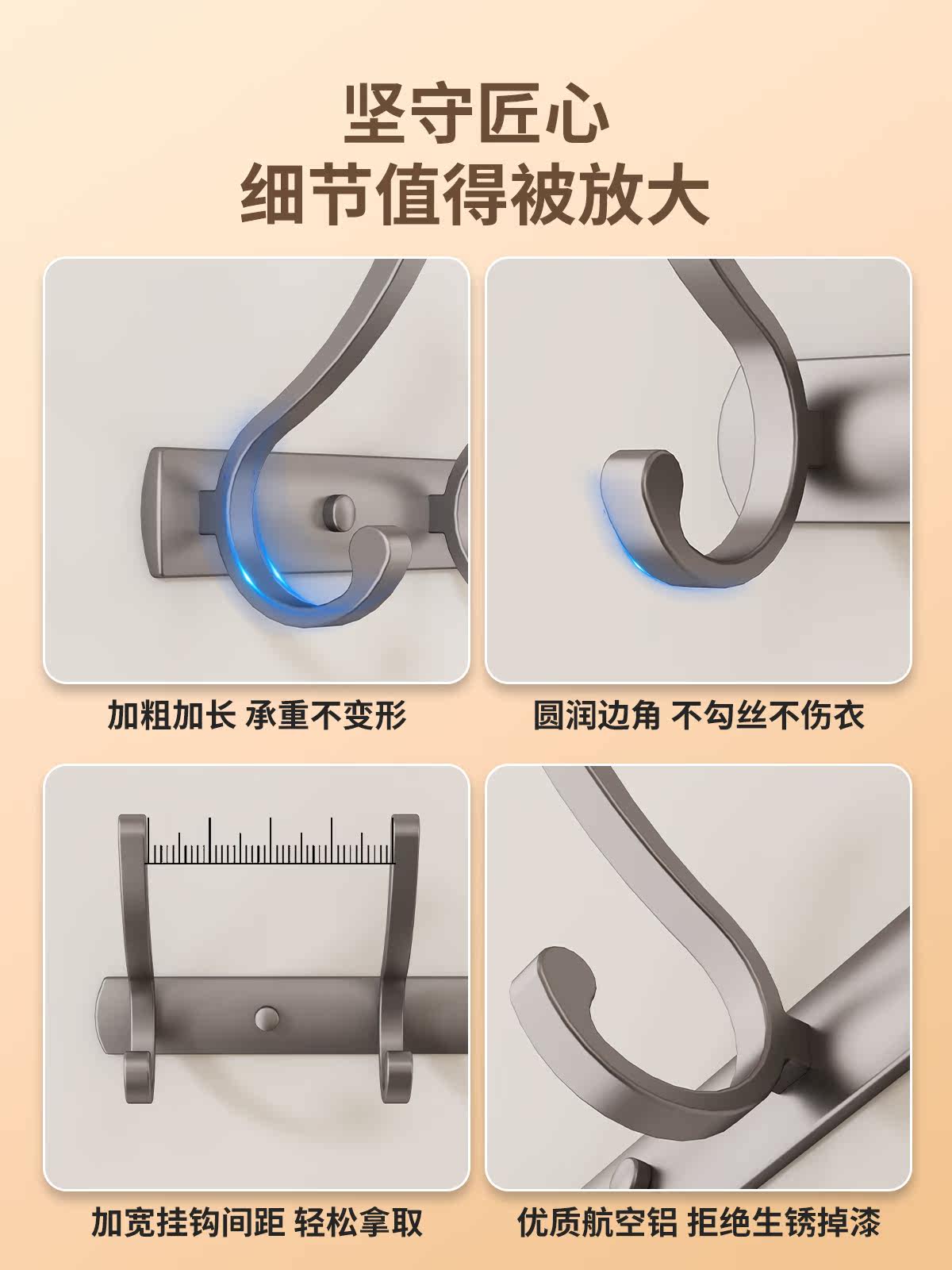 坚守匠心
细节值得被放大

加粗加长 承重不变形

圆润边角 不勾丝不伤衣

加宽挂钩间距 轻松拿取

优质航空铝 拒绝生锈掉漆