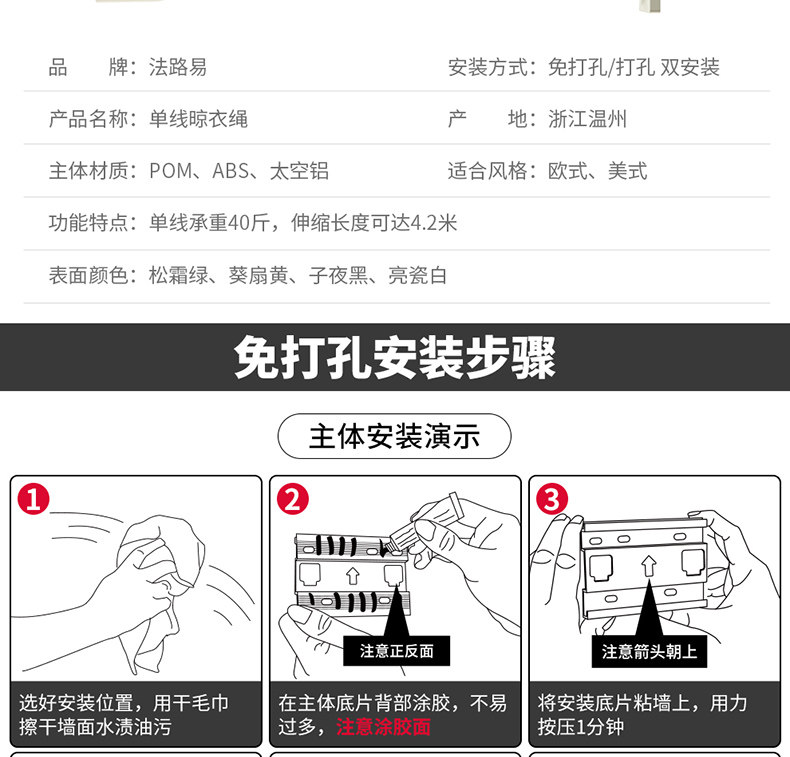 品　　牌：法路易

安装方式：免打孔/打孔 双安装

产品名称：单线晾衣绳

产　　地：浙江温州

主体材质：POM、ABS、太空铝

适合风格：欧式、美式

功能特点：单线承重40斤，伸缩长度可达4.2米

表面颜色：松霜绿、葵扇黄、子夜黑、亮瓷白

免打孔安装步骤

主体安装演示

1

选好安装位置，用干毛巾擦干墙面水渍油污

2

注意正反面

在主体底片背部涂胶，不易过多，注意涂胶面

3

注意箭头朝上

将安装底片粘墙上，用力按压1分钟