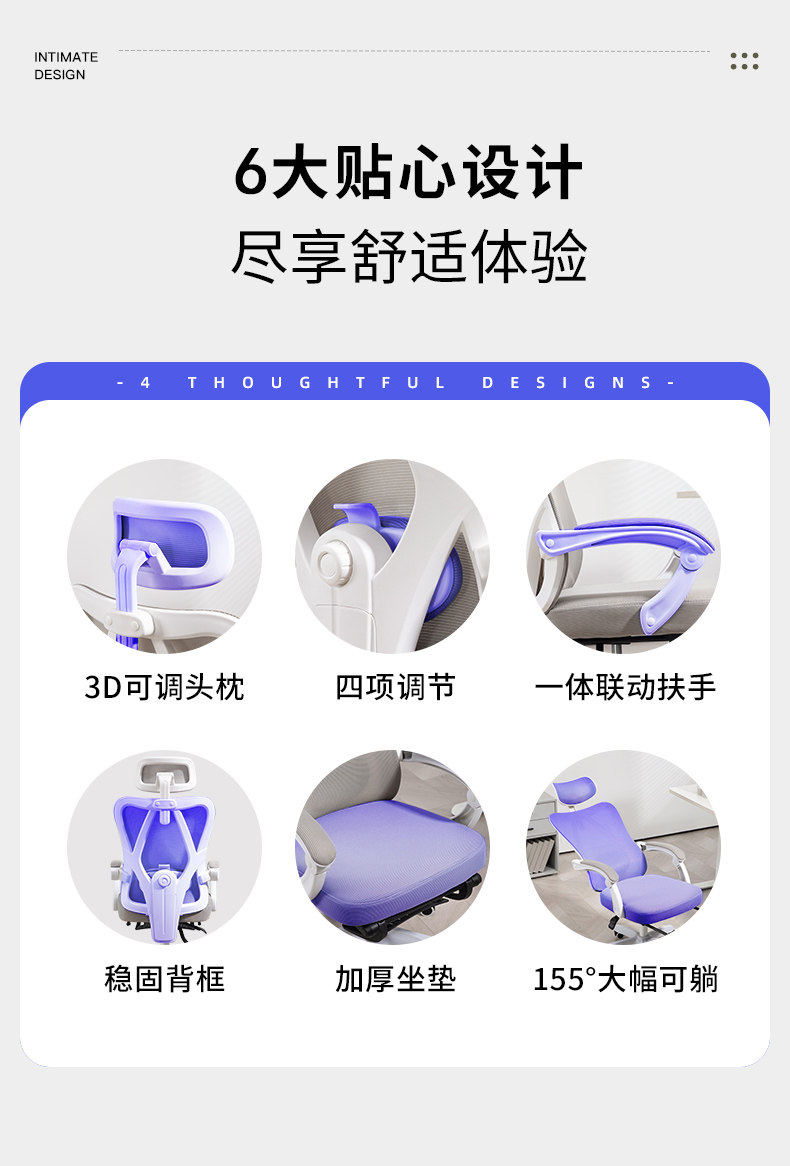 INTIMATE DESIGN

6大贴心设计
尽享舒适体验

- 4 THOUGHTFUL DESIGNS -

3D可调头枕

四项调节

一体联动扶手

稳固背框

加厚坐垫

155°大幅可躺