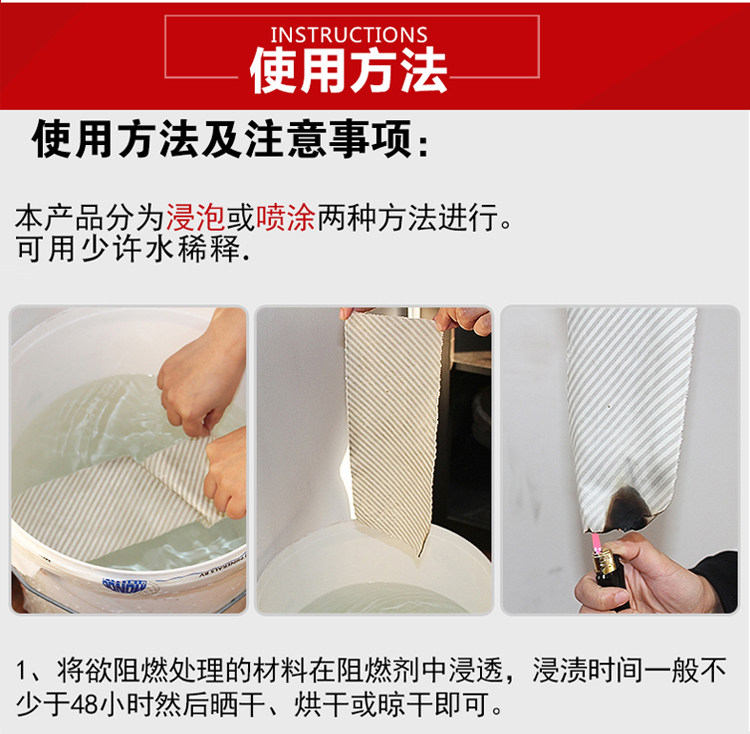 INSTRUCTIONS
使用方法

使用方法及注意事项：

本产品分为浸泡或喷涂两种方法进行。
可用少许水稀释.

1、将欲阻燃处理的材料在阻燃剂中浸透，浸渍时间一般不少于48小时然后晒干、烘干或晾干即可。