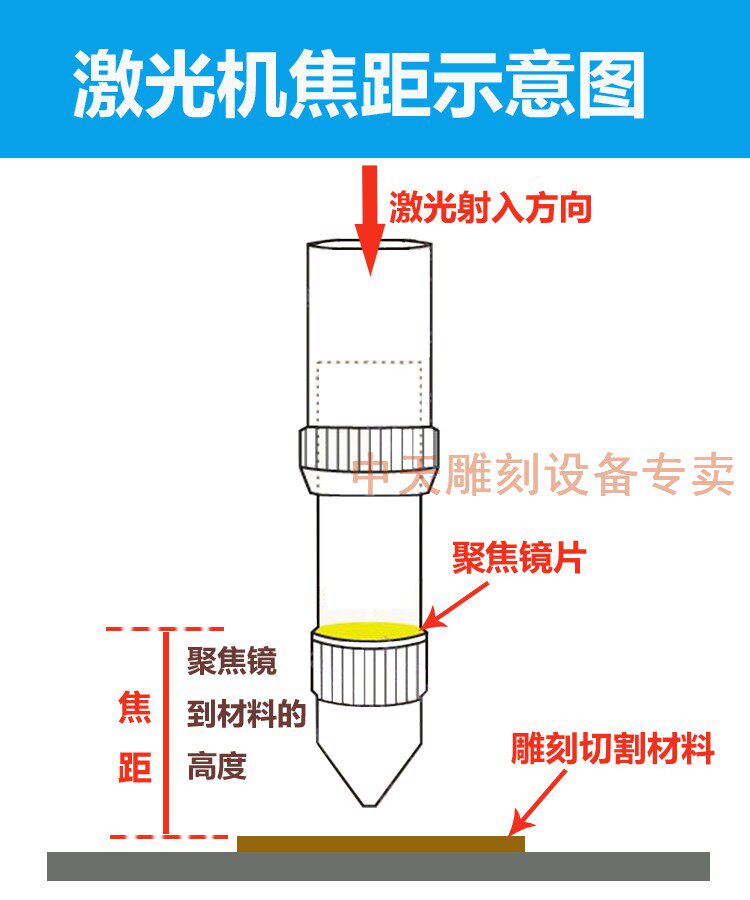 激光机焦距示意图

激光射入方向

中天雕刻设备专卖

聚焦镜片

焦距

聚焦镜到材料的高度

雕刻切割材料