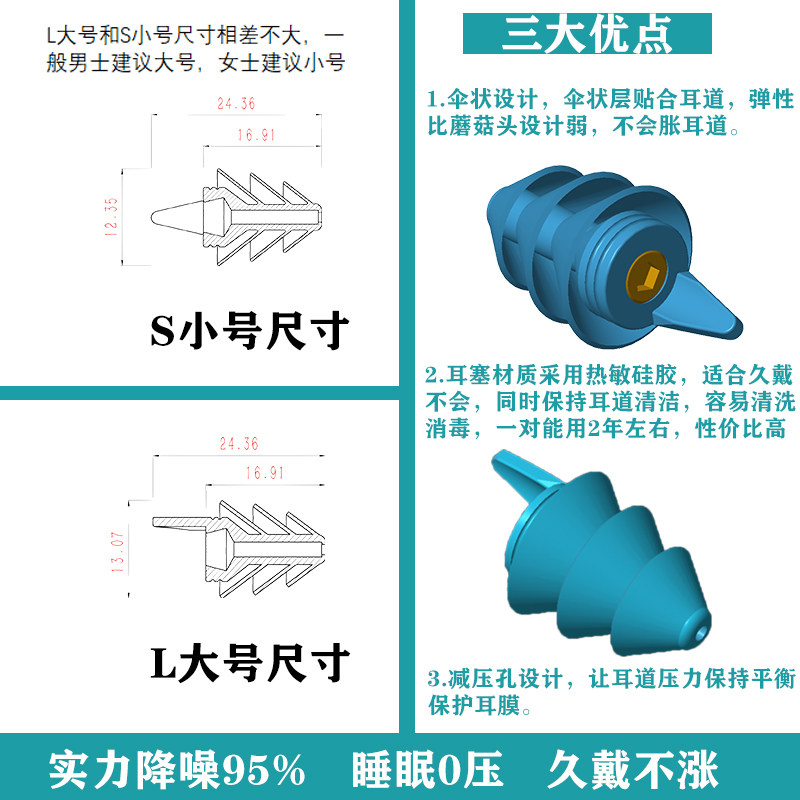 L大号和S小号尺寸相差不大，一般男士建议大号，女士建议小号

24.36
16.91
12.35

S小号尺寸

24.36
16.91
13.07

L大号尺寸

三大优点

1.伞状设计，伞状层贴合耳道，弹性比蘑菇头设计弱，不会胀耳道。

2.耳塞材质采用热敏硅胶，适合久戴不会，同时保持耳道清洁，容易清洗消毒，一对能用2年左右，性价比高

3.减压孔设计，让耳道压力保持平衡保护耳膜。

实力降噪95%　睡眠0压　久戴不涨