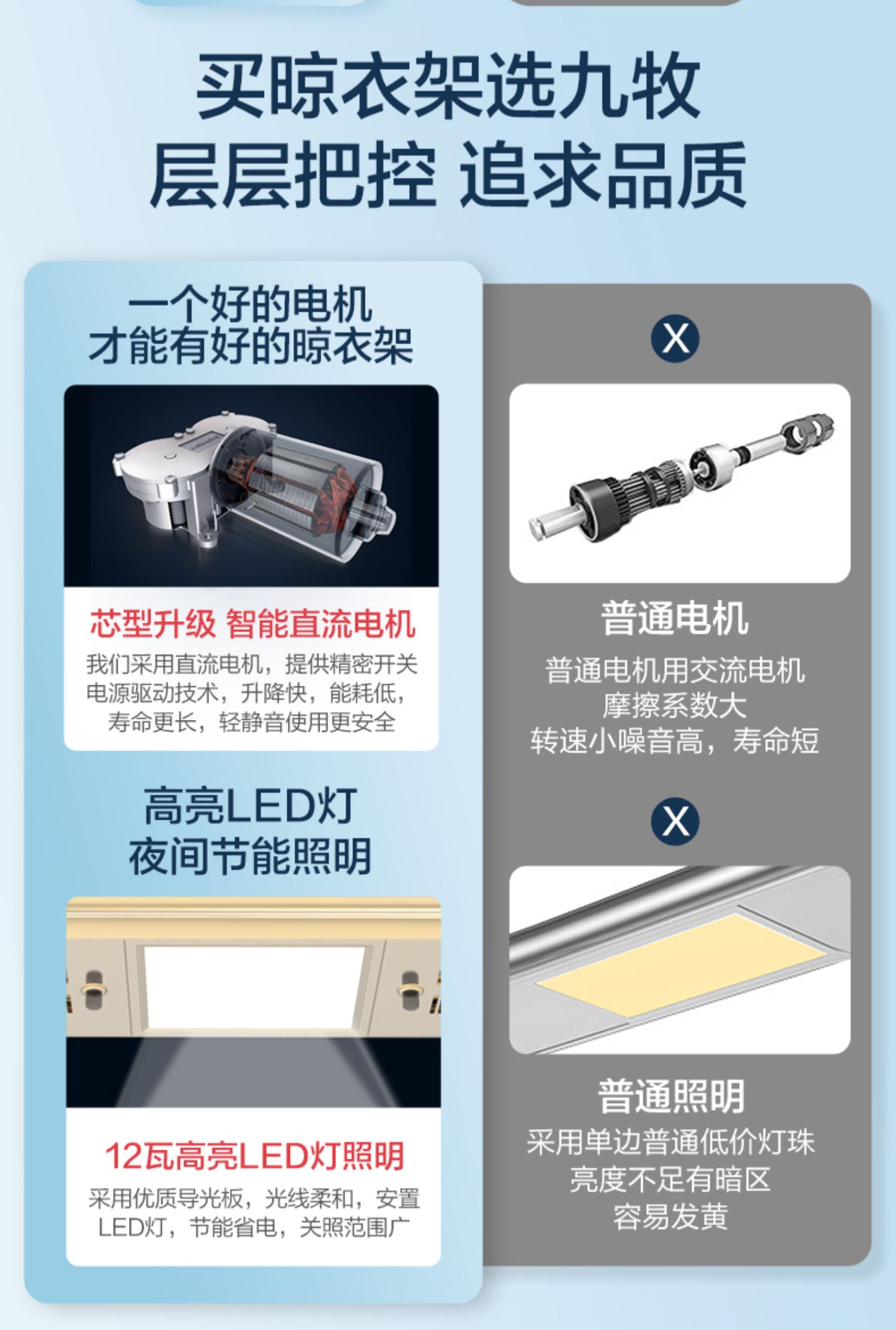 买晾衣架选九牧
层层把控 追求品质

一个好的电机
才能有好的晾衣架

芯型升级 智能直流电机
我们采用直流电机，提供精密开关电源驱动技术，升降快，能耗低，寿命更长，轻静音使用更安全

高亮LED灯
夜间节能照明

12瓦高亮LED灯照明
采用优质导光板，光线柔和，安置LED灯，节能省电，关照范围广

X

普通电机
普通电机用交流电机
摩擦系数大
转速小噪音高，寿命短

X

普通照明
采用单边普通低价灯珠
亮度不足有暗区
容易发黄