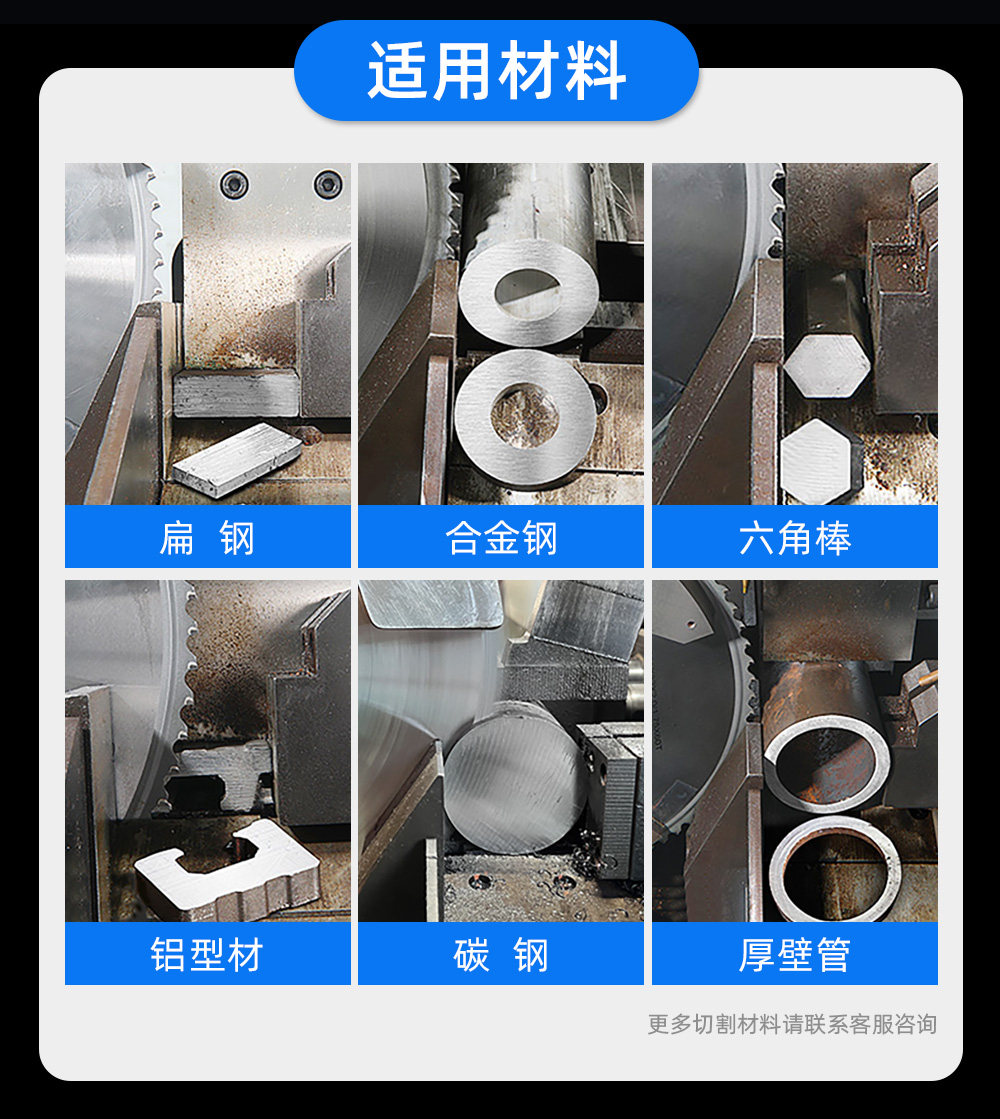 适用材料

扁 钢

合金钢

六角棒

铝型材

碳 钢

厚壁管

更多切割材料请联系客服咨询