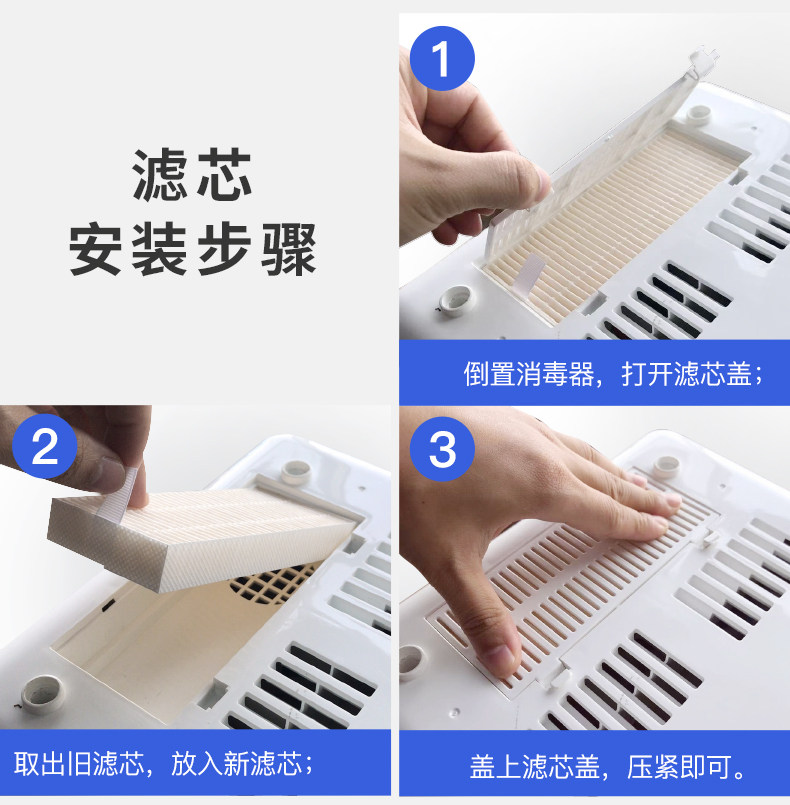 滤芯
安装步骤

1
倒置消毒器，打开滤芯盖；

2
取出旧滤芯，放入新滤芯；

3
盖上滤芯盖，压紧即可。