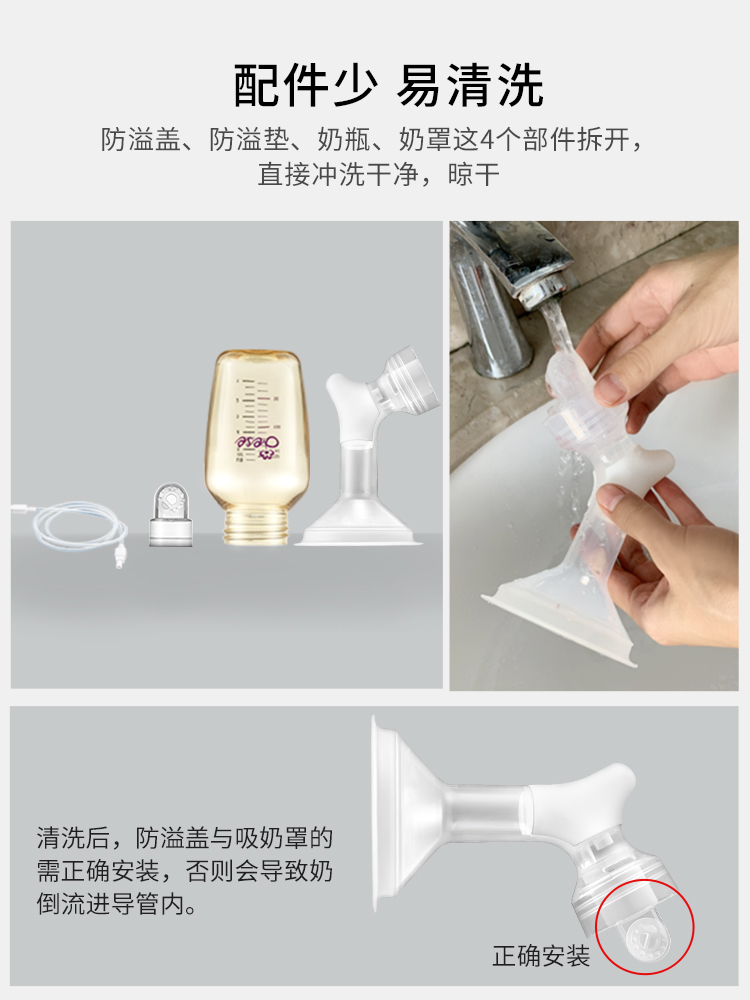 配件少 易清洗

防溢盖、防溢垫、奶瓶、奶罩这4个部件拆开，直接冲洗干净，晾干

Oese

清洗后，防溢盖与吸奶罩的需正确安装，否则会导致奶倒流进导管内。

正确安装