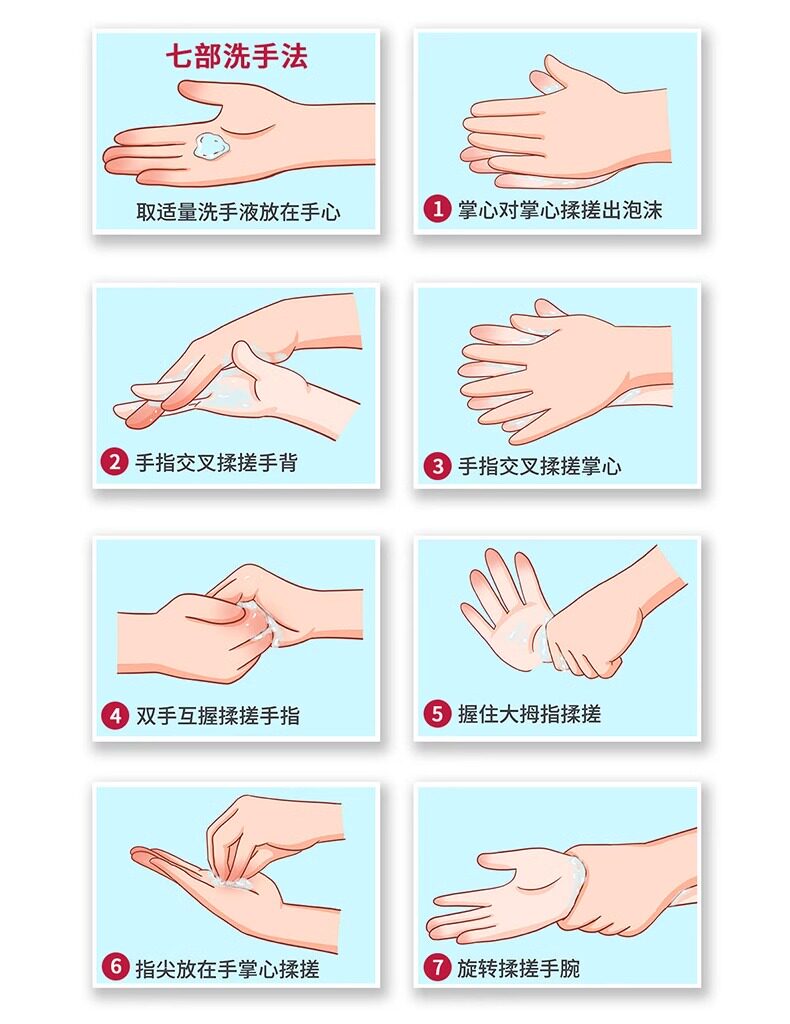 七部洗手法

取适量洗手液放在手心

1 掌心对掌心揉搓出泡沫

2 手指交叉揉搓手背

3 手指交叉揉搓掌心

4 双手互握揉搓手指

5 握住大拇指揉搓

6 指尖放在手掌心揉搓

7 旋转揉搓手腕