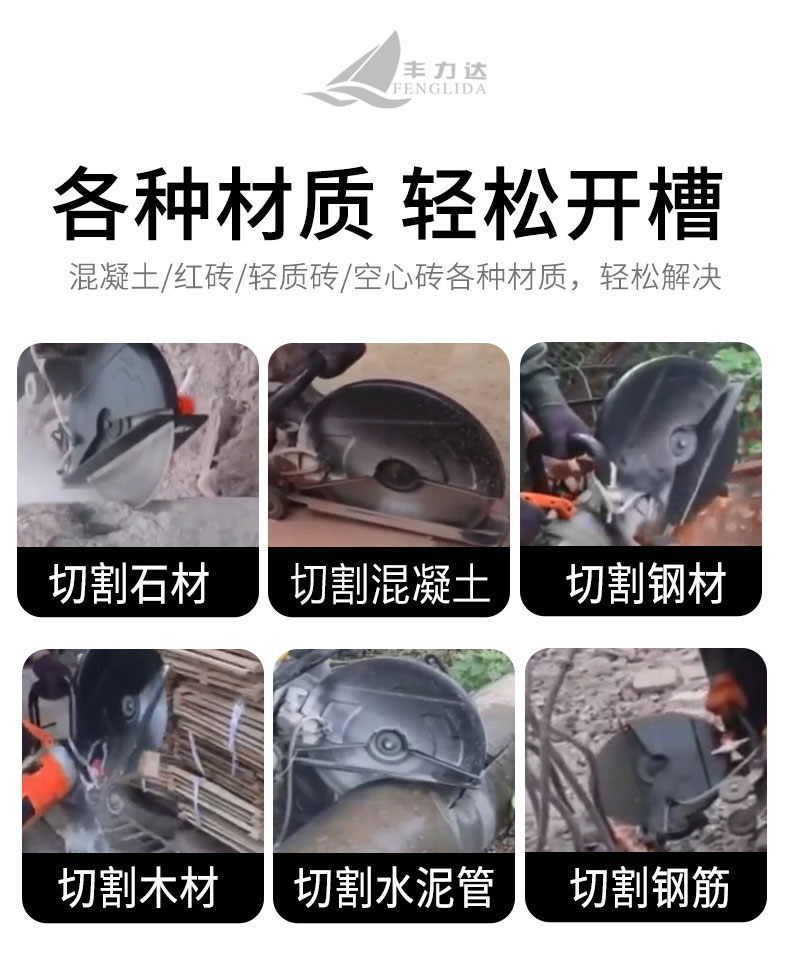 丰力达
FENGLIDA

各种材质 轻松开槽

混凝土/红砖/轻质砖/空心砖各种材质，轻松解决

切割石材

切割混凝土

切割钢材

切割木材

切割水泥管

切割钢筋