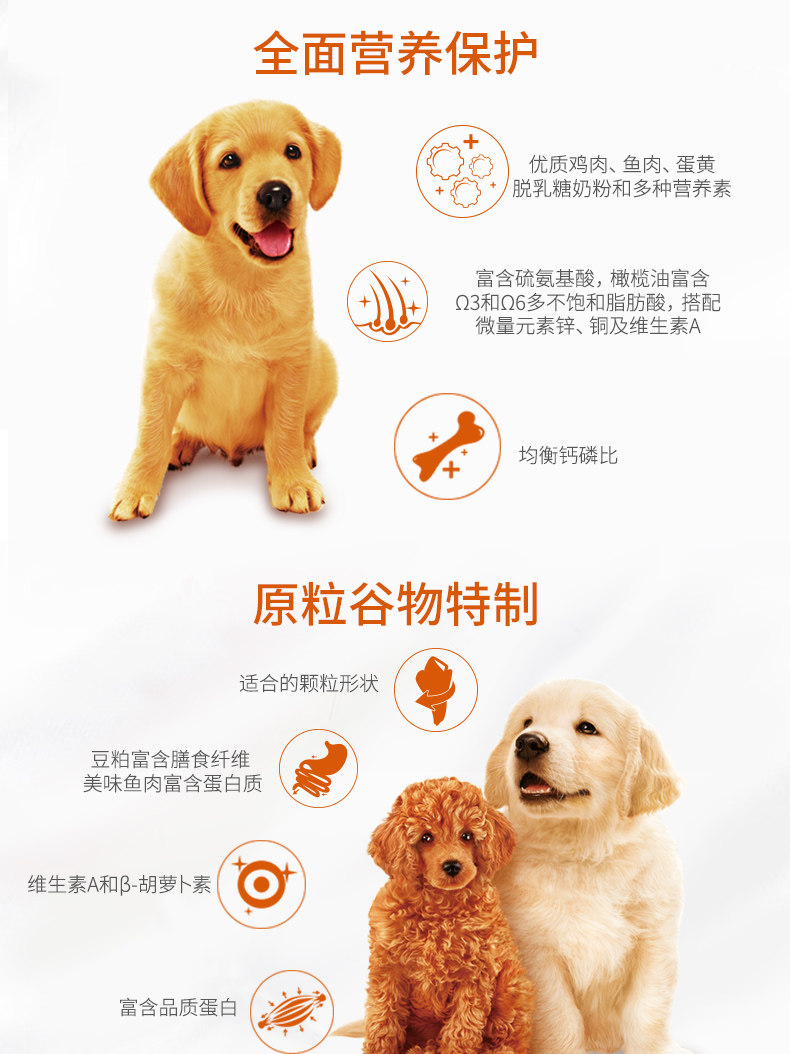 全面营养保护

优质鸡肉、鱼肉、蛋黄
脱乳糖奶粉和多种营养素

富含硫氨基酸，橄榄油富含
Ω3和Ω6多不饱和脂肪酸，搭配
微量元素锌、铜及维生素A

均衡钙磷比

原粒谷物特制

适合的颗粒形状

豆粕富含膳食纤维
美味鱼肉富含蛋白质

维生素A和β-胡萝卜素

富含品质蛋白