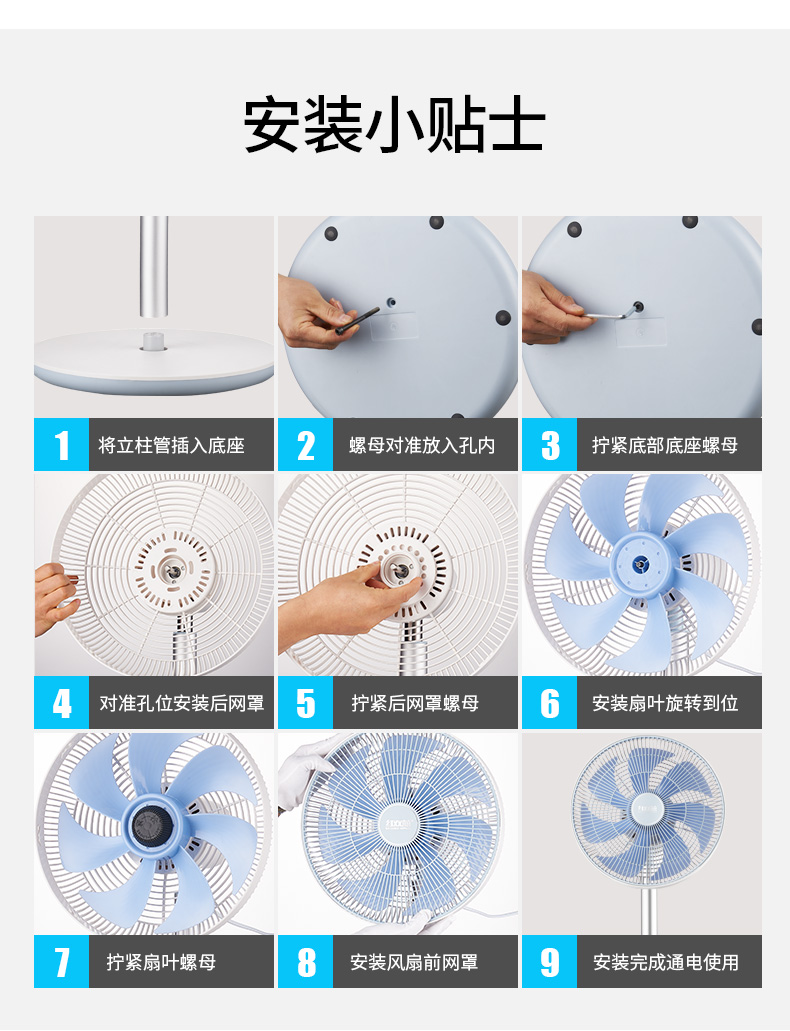 安装小贴士

1 将立柱管插入底座

2 螺母对准放入孔内

3 拧紧底部底座螺母

4 对准孔位安装后网罩

5 拧紧后网罩螺母

6 安装扇叶旋转到位

7 拧紧扇叶螺母

8 安装风扇前网罩

9 安装完成通电使用