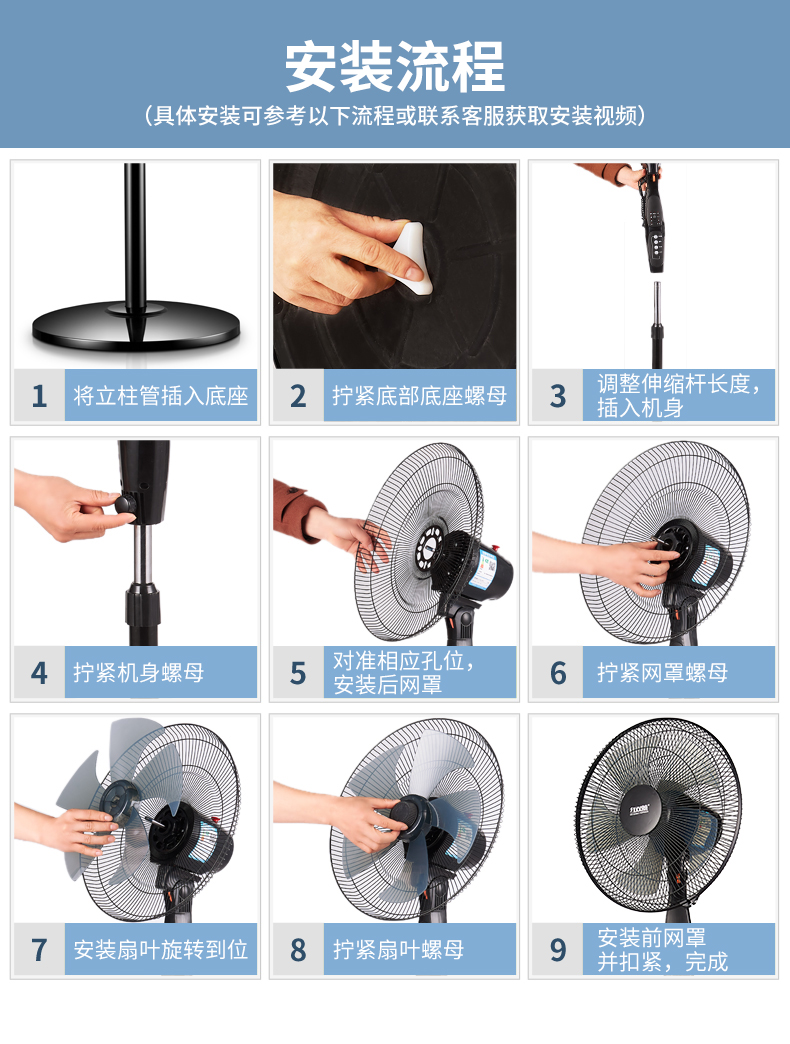 安装流程

（具体安装可参考以下流程或联系客服获取安装视频）

1 将立柱管插入底座

2 拧紧底部底座螺母

3 调整伸缩杆长度，插入机身

4 拧紧机身螺母

5 对准相应孔位，安装后网罩

6 拧紧网罩螺母

7 安装扇叶旋转到位

8 拧紧扇叶螺母

9 安装前网罩并扣紧，完成