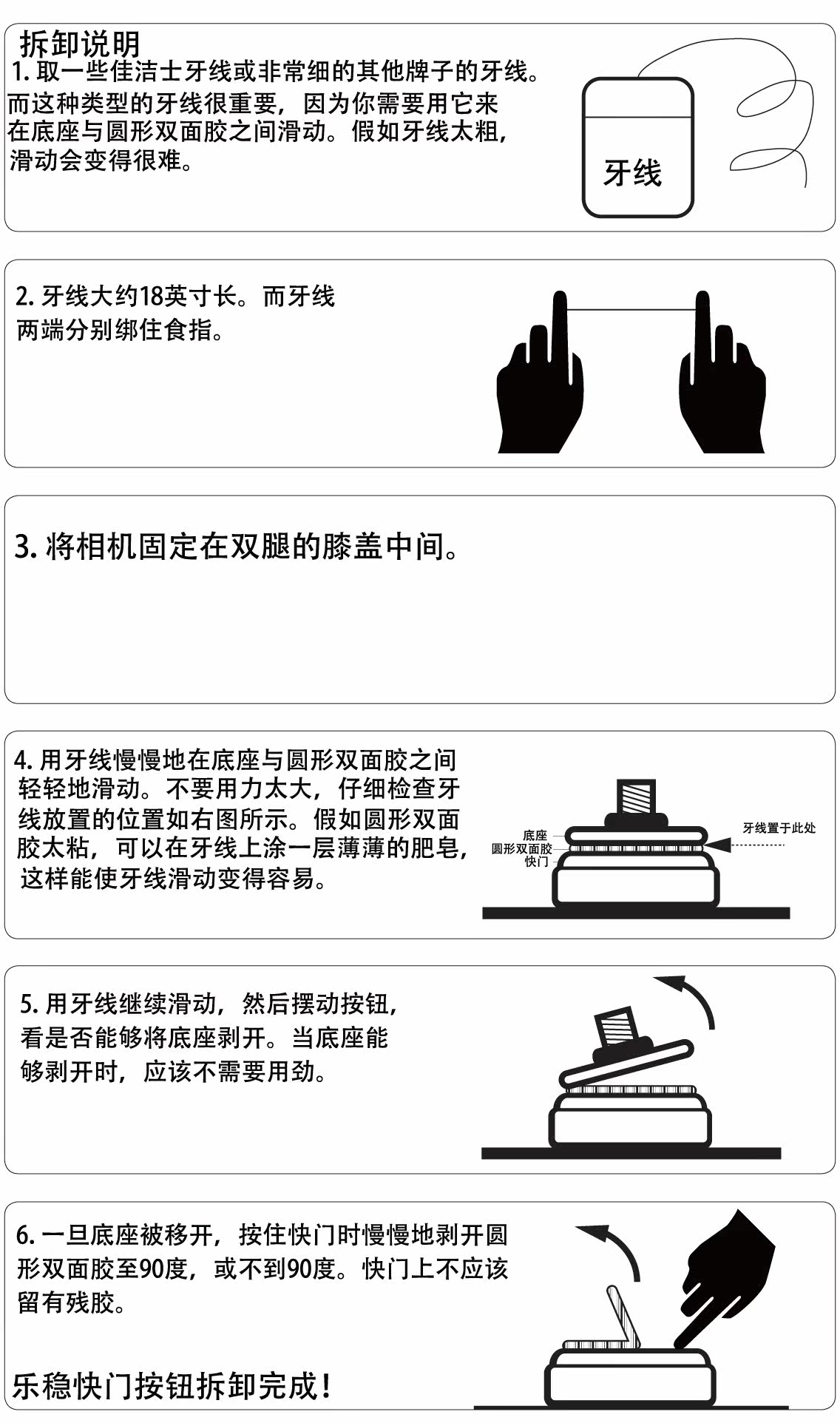 拆卸说明
1. 取一些佳洁士牙线或非常细的其他牌子的牙线。而这种类型的牙线很重要，因为你需要用它来在底座与圆形双面胶之间滑动。假如牙线太粗，滑动会变得很难。

牙线

2. 牙线大约18英寸长。而牙线两端分别绑住食指。

3. 将相机固定在双腿的膝盖中间。

4. 用牙线慢慢地在底座与圆形双面胶之间轻轻地滑动。不要用力太大，仔细检查牙线放置的位置如右图所示。假如圆形双面胶太粘，可以在牙线上涂一层薄薄的肥皂，这样能使牙线滑动变得容易。

底座
圆形双面胶
快门
牙线置于此处

5. 用牙线继续滑动，然后摆动按钮，看是否能够将底座剥开。当底座能够剥开时，应该不需要用劲。

6. 一旦底座被移开，按住快门时慢慢地剥开圆形双面胶至90度，或不到90度。快门上不应该留有残胶。

乐稳快门按钮拆卸完成！